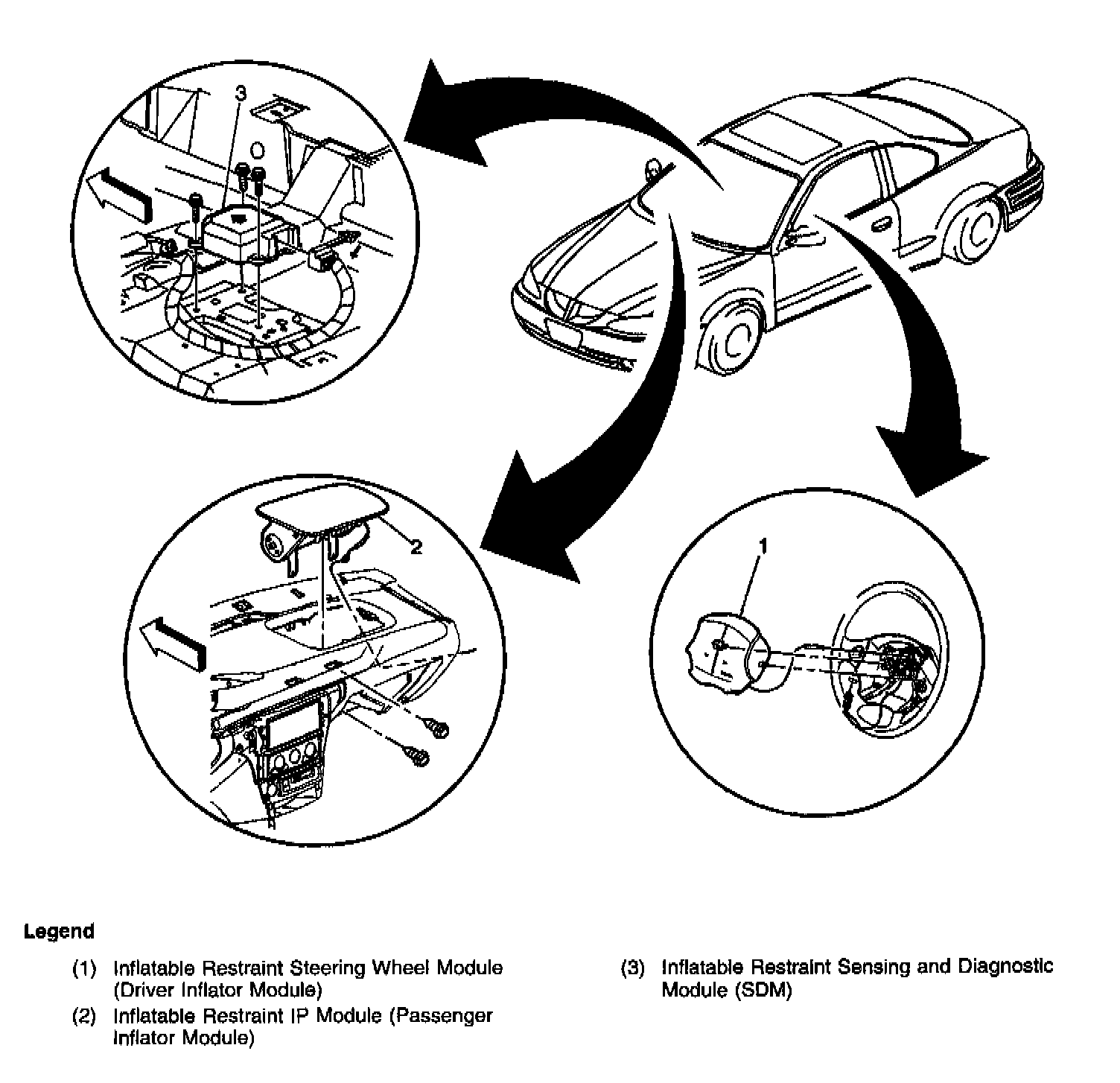 3

2

1

Legend

(1) Inflatable Restraint Steering Wheel Module (Driver Inflator Module)

(2) Inflatable Restraint IP Module (Passenger Inflator Module)

(3) Inflatable Restraint Sensing and Diagnostic Module (SDM)