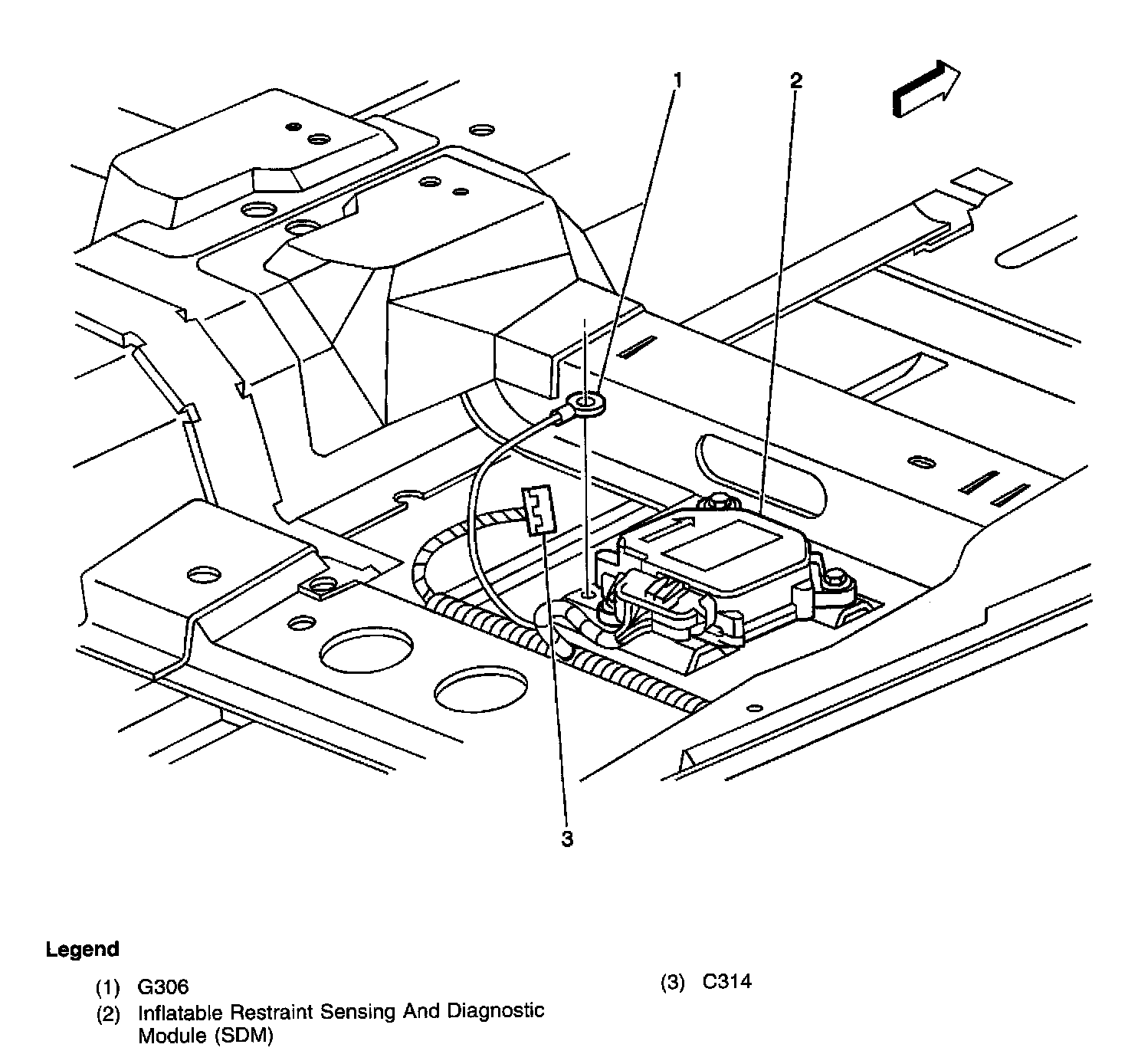 1

2

3

Legend

(1) G306

(2) Inflatable Restraint Sensing And Diagnostic Module (SDM)

(3) C314