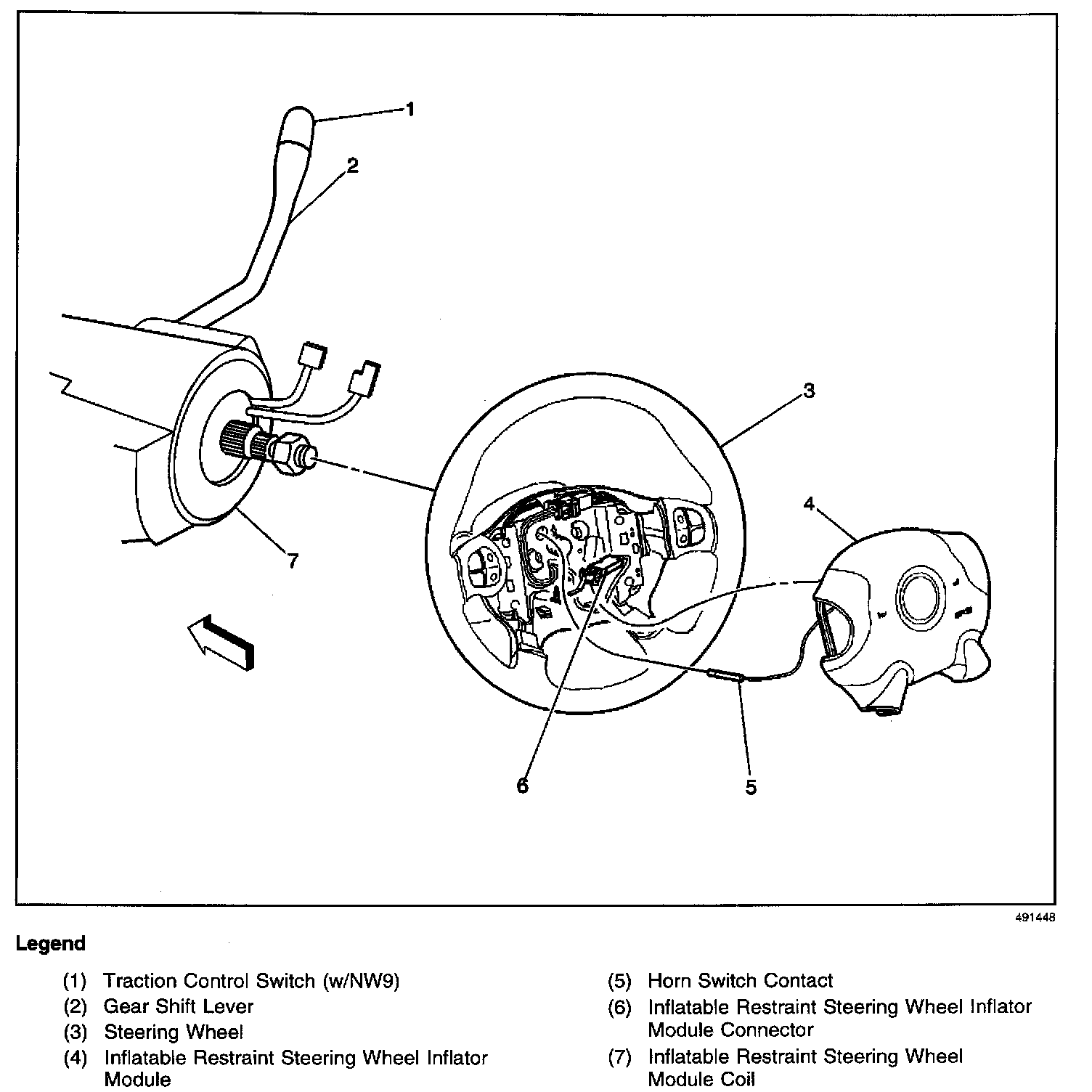 1
2
3
4
7
6
5

491448

Legend

(1) Traction Control Switch (w/NW9)
(2) Gear Shift Lever
(3) Steering Wheel
(4) Inflatable Restraint Steering Wheel Inflator Module

(5) Horn Switch Contact
(6) Inflatable Restraint Steering Wheel Inflator Module Connector
(7) Inflatable Restraint Steering Wheel Module Coil