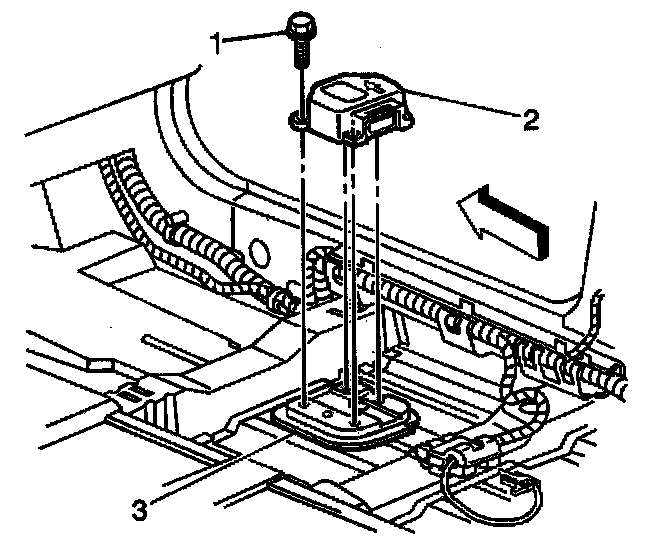 1
2
3