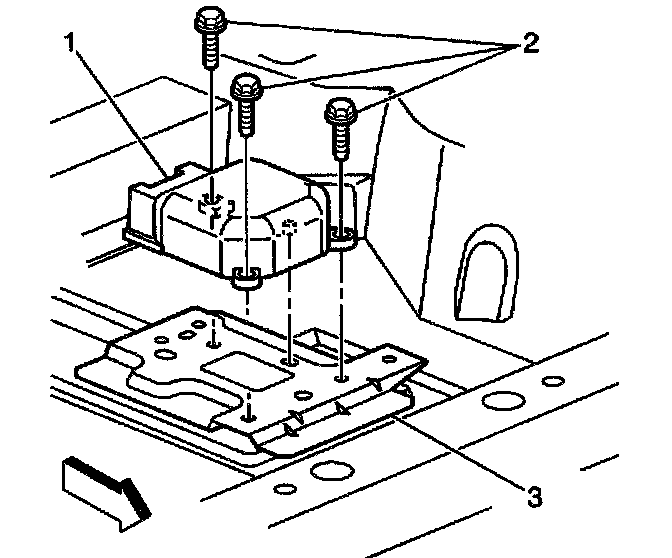 1
2
3