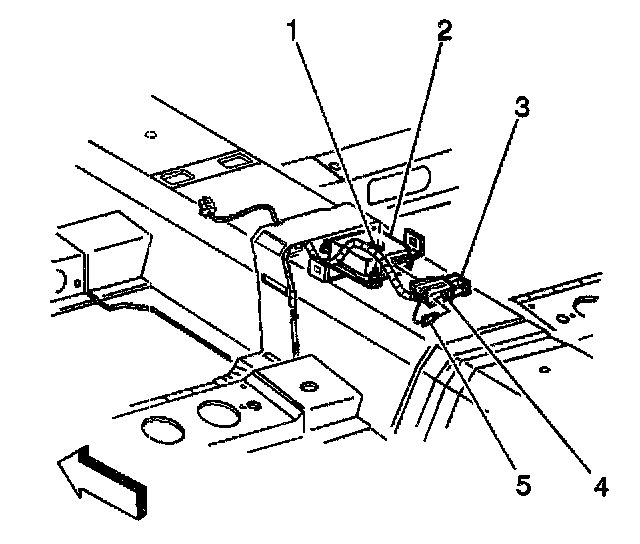 1
2
3
5
4