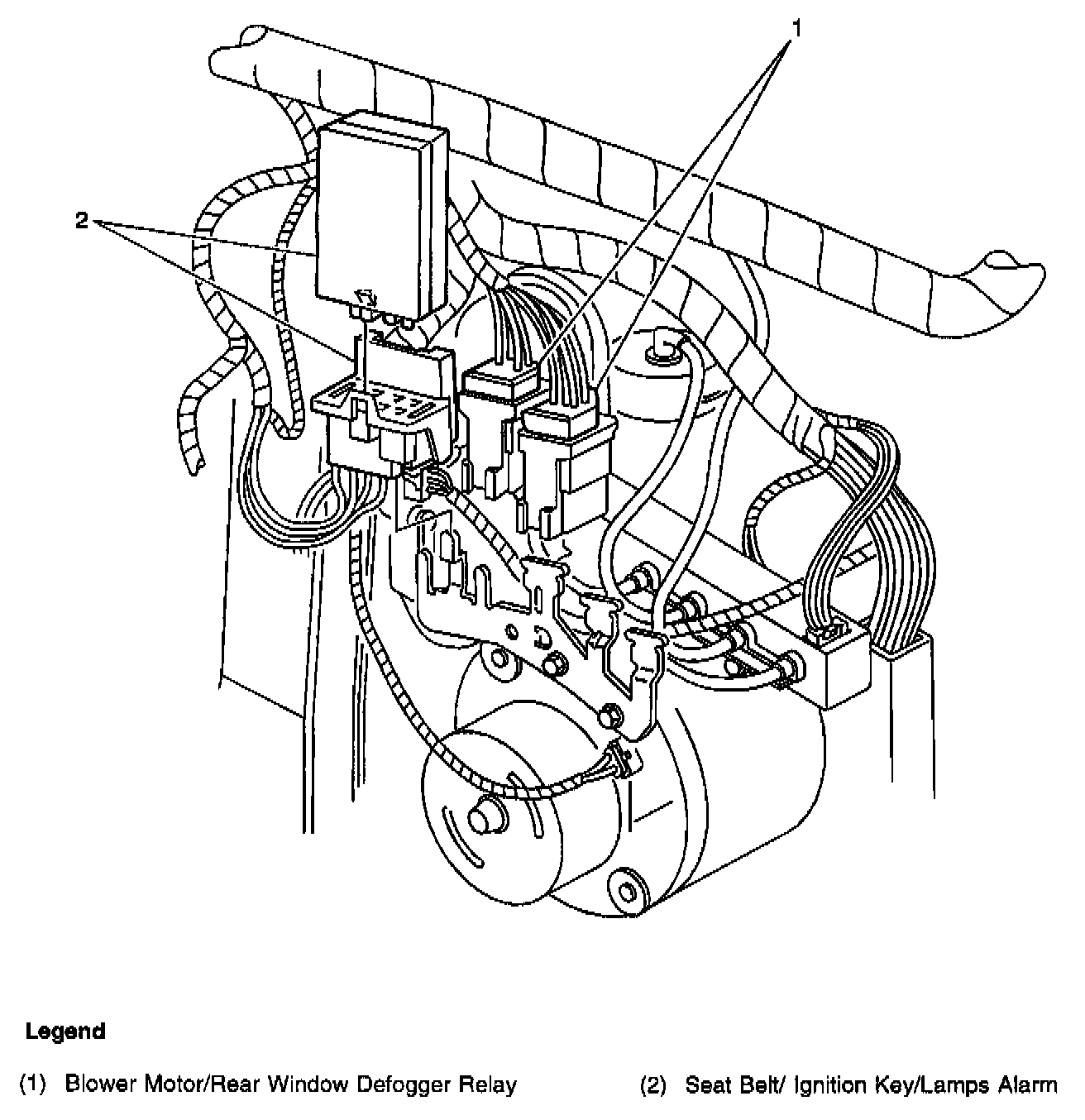 1

2

Legend

(1) Blower Motor/Rear Window Defogger Relay

(2) Seat Belt/ Ignition Key/Lamps Alarm