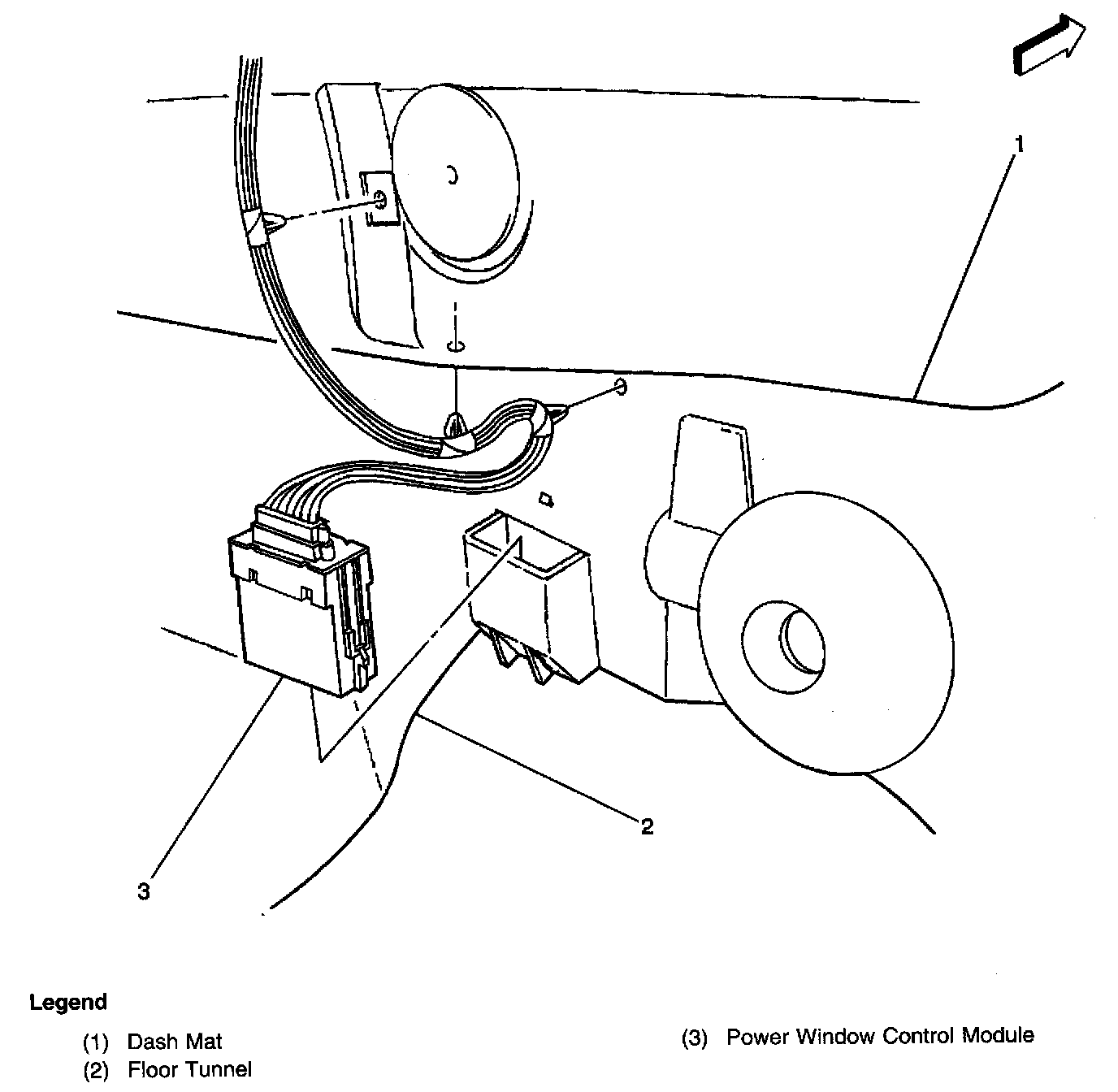 1

2

3

Legend

(1) Dash Mat
(2) Floor Tunnel

(3) Power Window Control Module