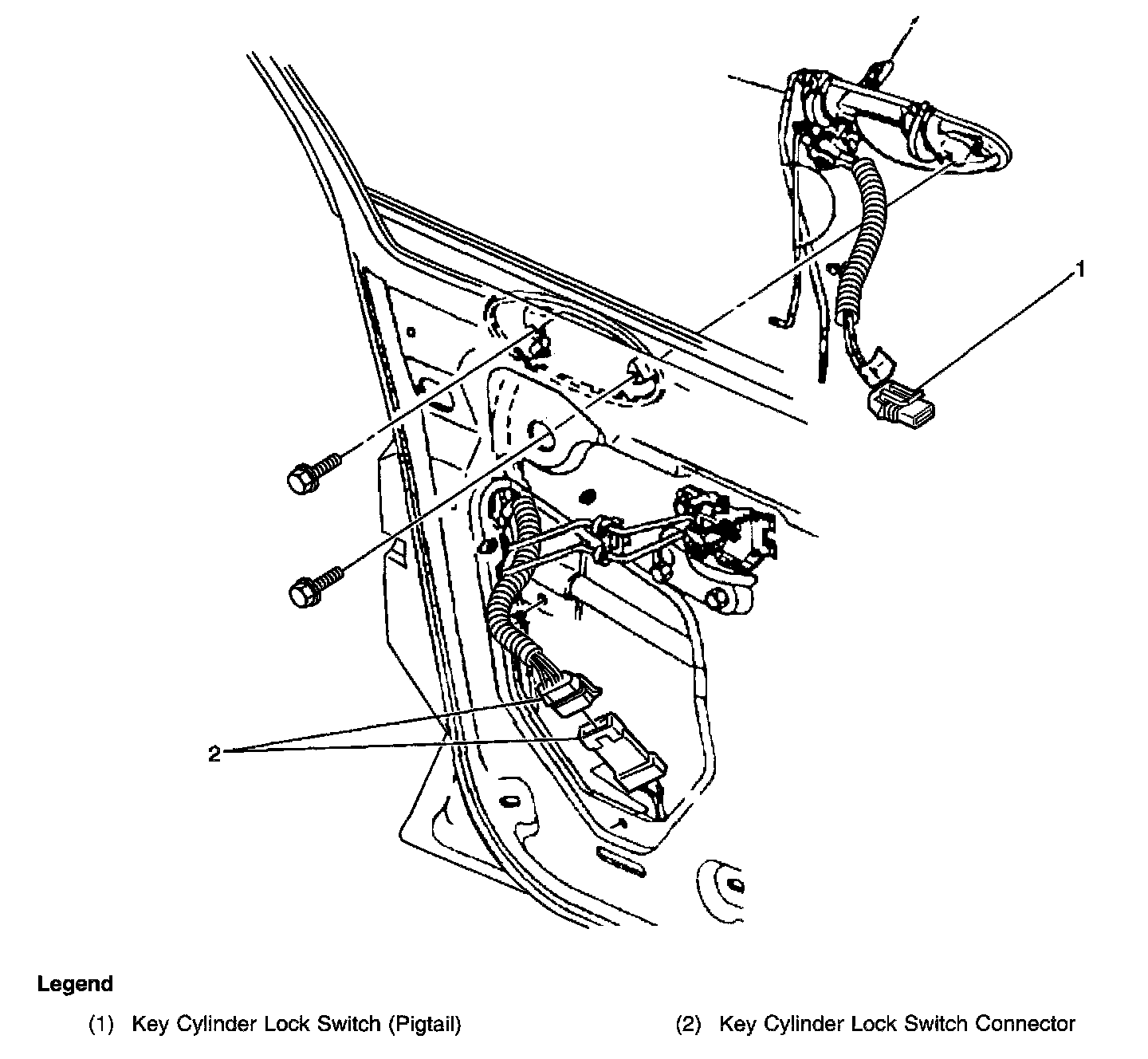 1

2

Legend

(1) Key Cylinder Lock Switch (Pigtail)

(2) Key Cylinder Lock Switch Connector