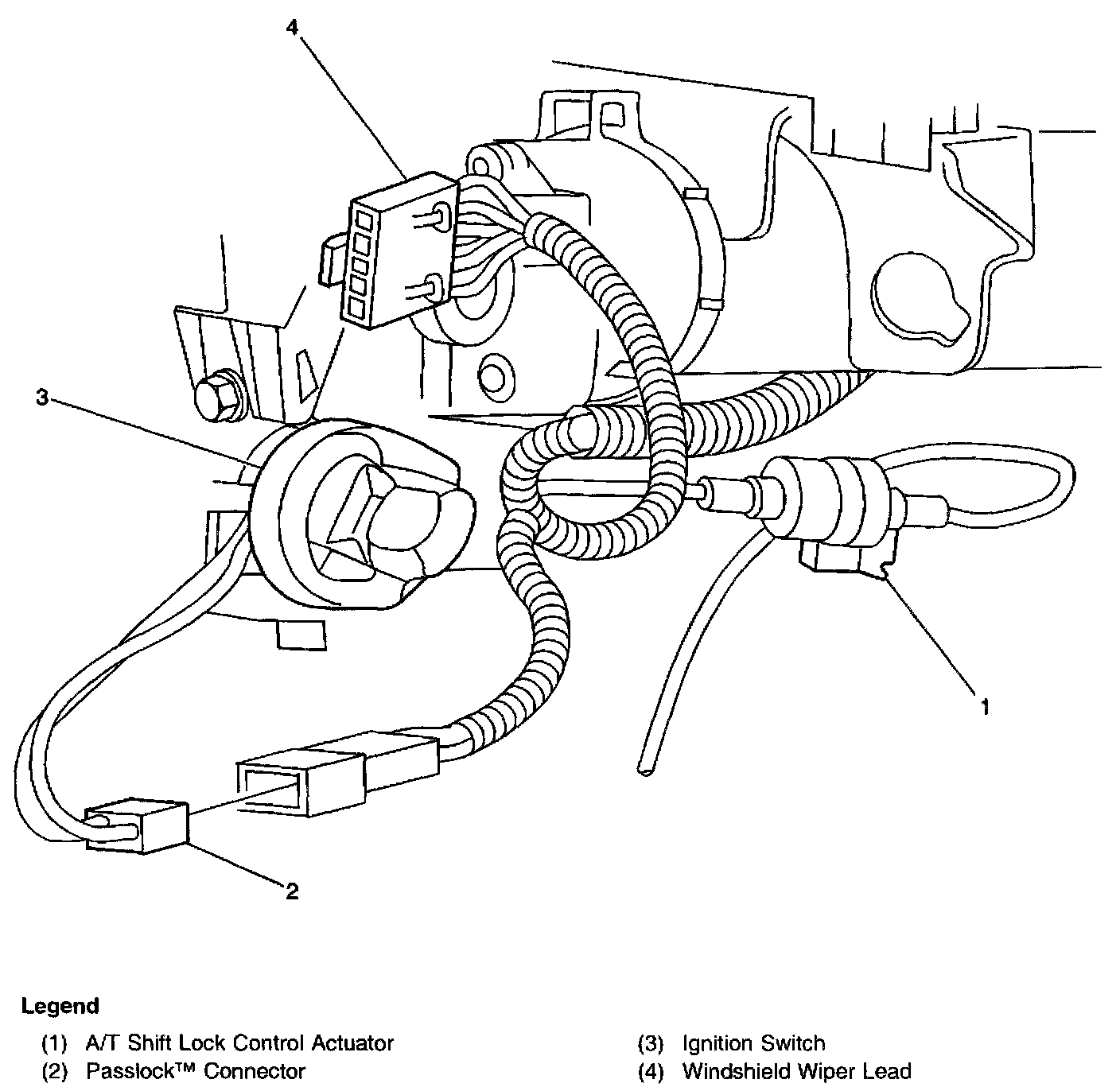 4

3

1

2

Legend

(1) A/T Shift Lock Control Actuator
(2) Passlock™ Connector

(3) Ignition Switch
(4) Windshield Wiper Lead