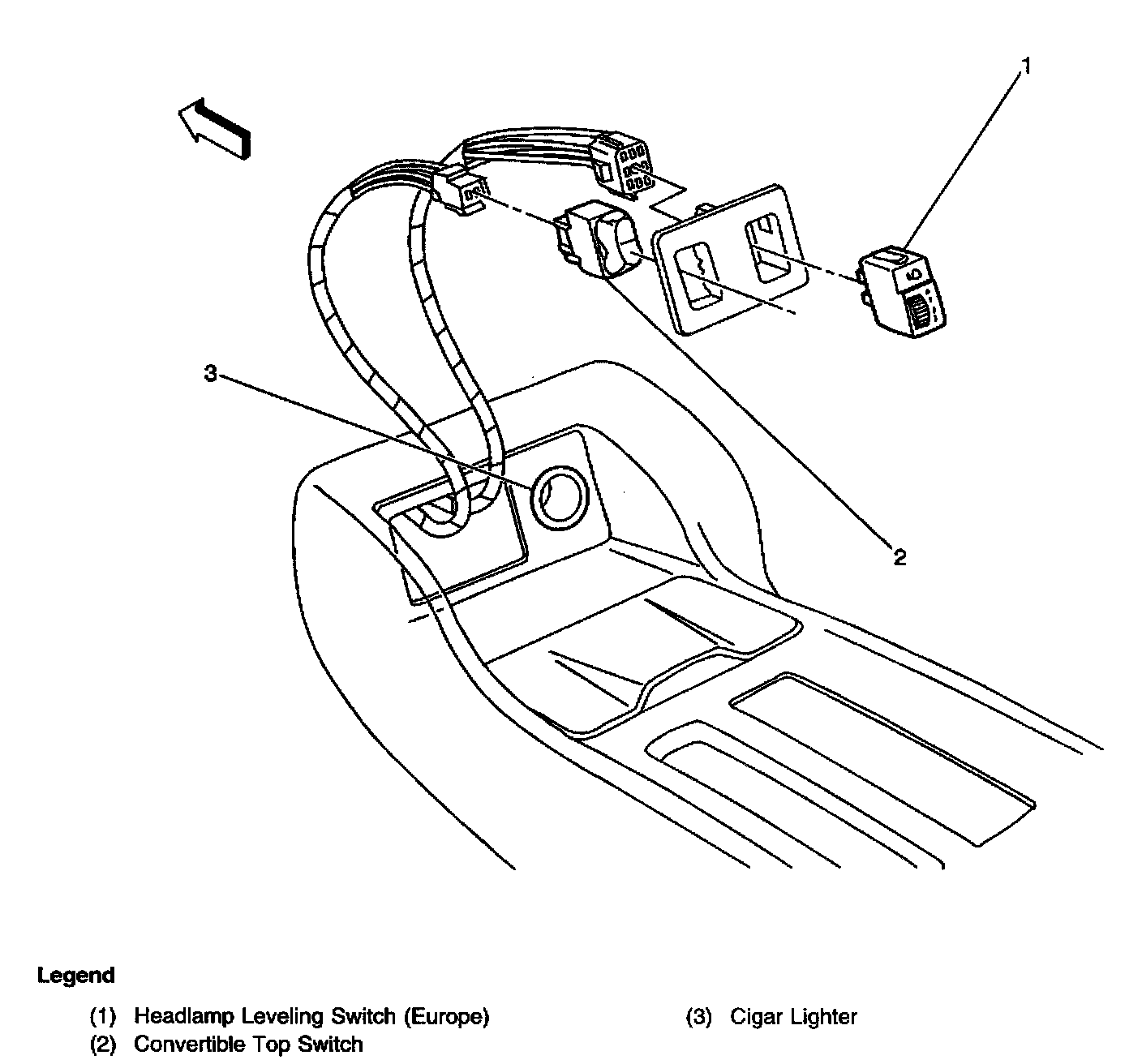 1

3

2

Legend

(1) Headlamp Leveling Switch (Europe)

(2) Convertible Top Switch

(3) Cigar Lighter