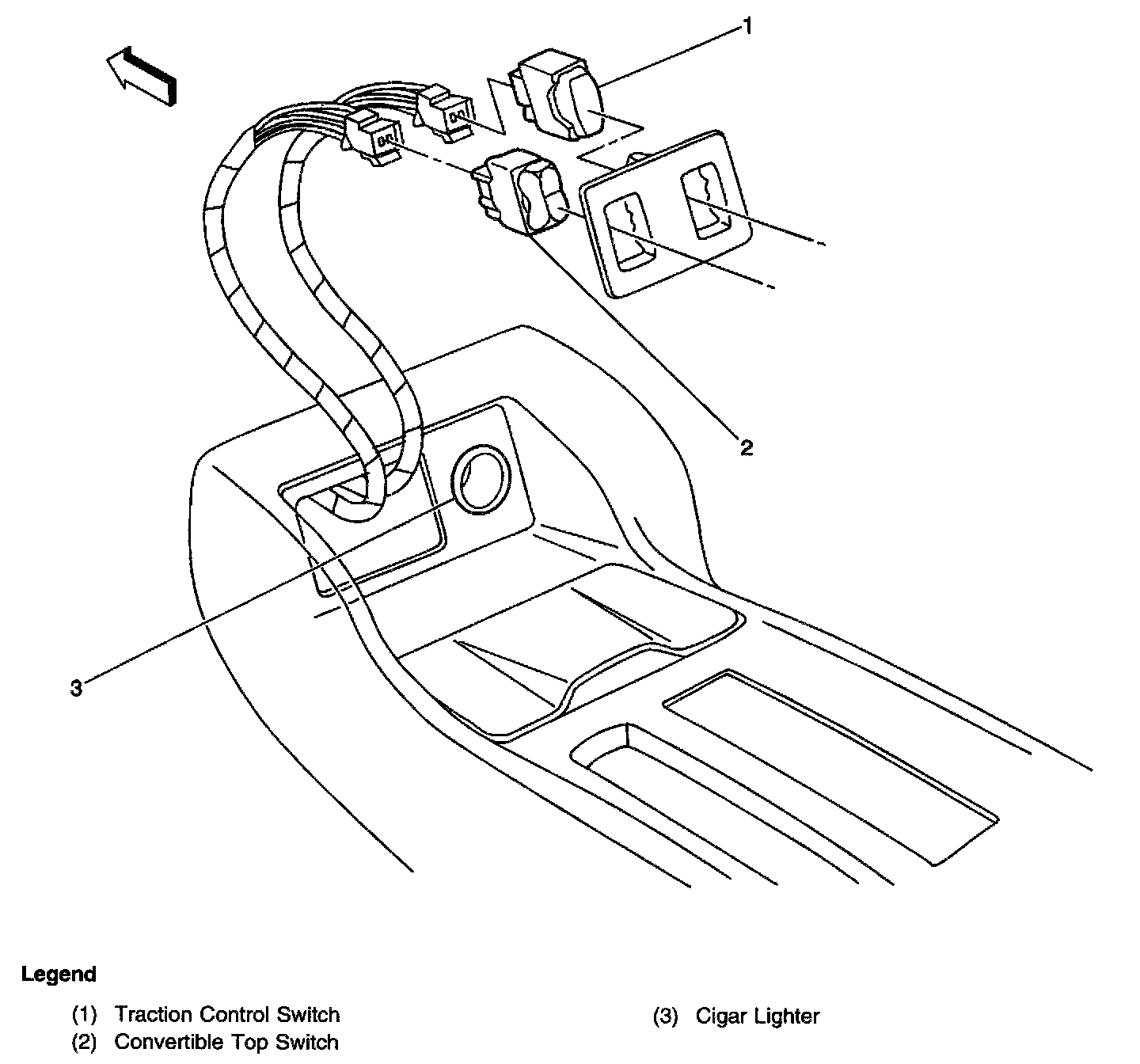 1

2

3

Legend

(1) Traction Control Switch
(2) Convertible Top Switch

(3) Cigar Lighter