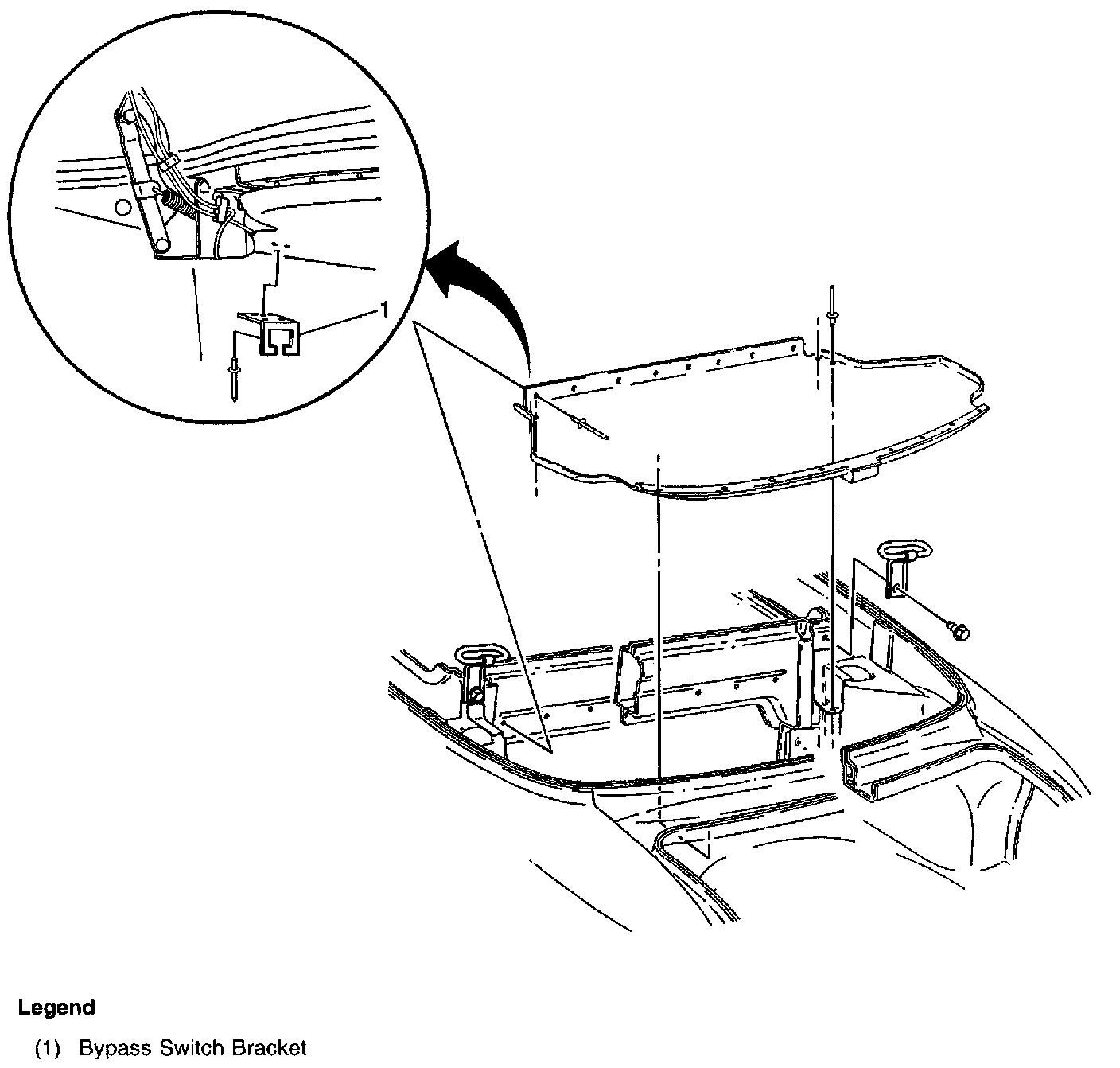 1

Legend

(1) Bypass Switch Bracket