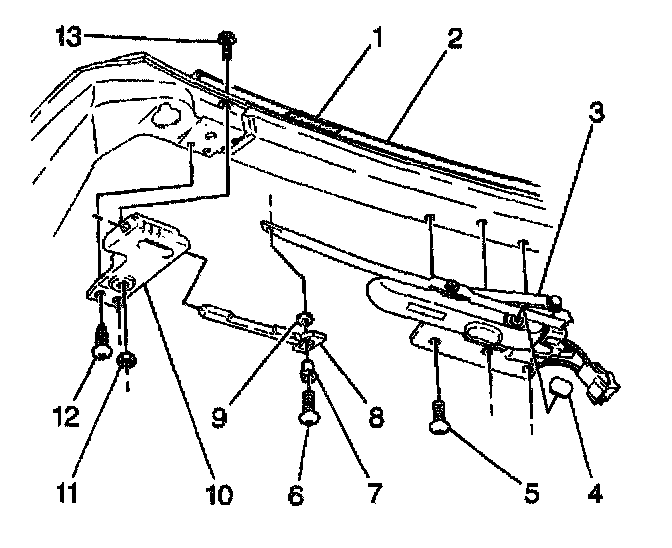 13
1
2
3
12
11
10
9
8
6
7
5
4