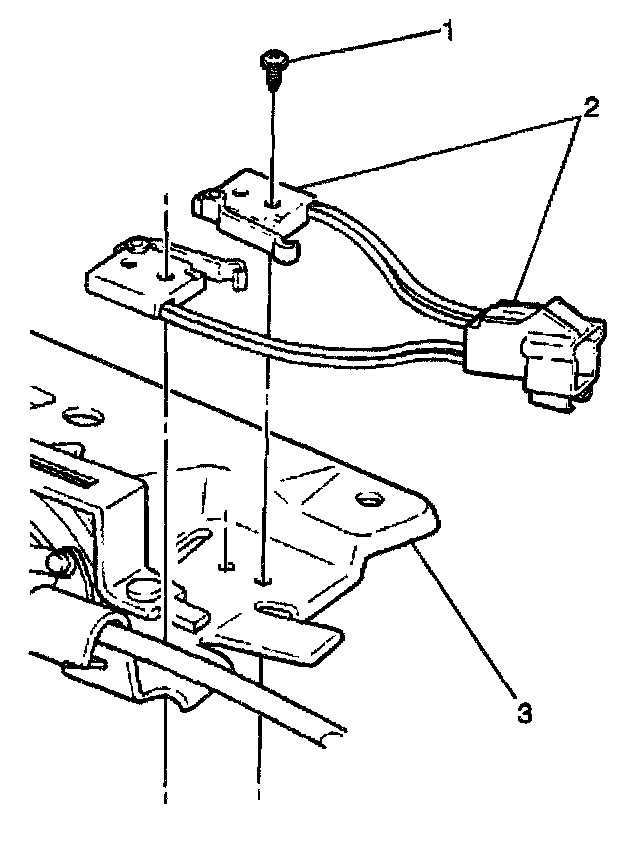 1
2
3