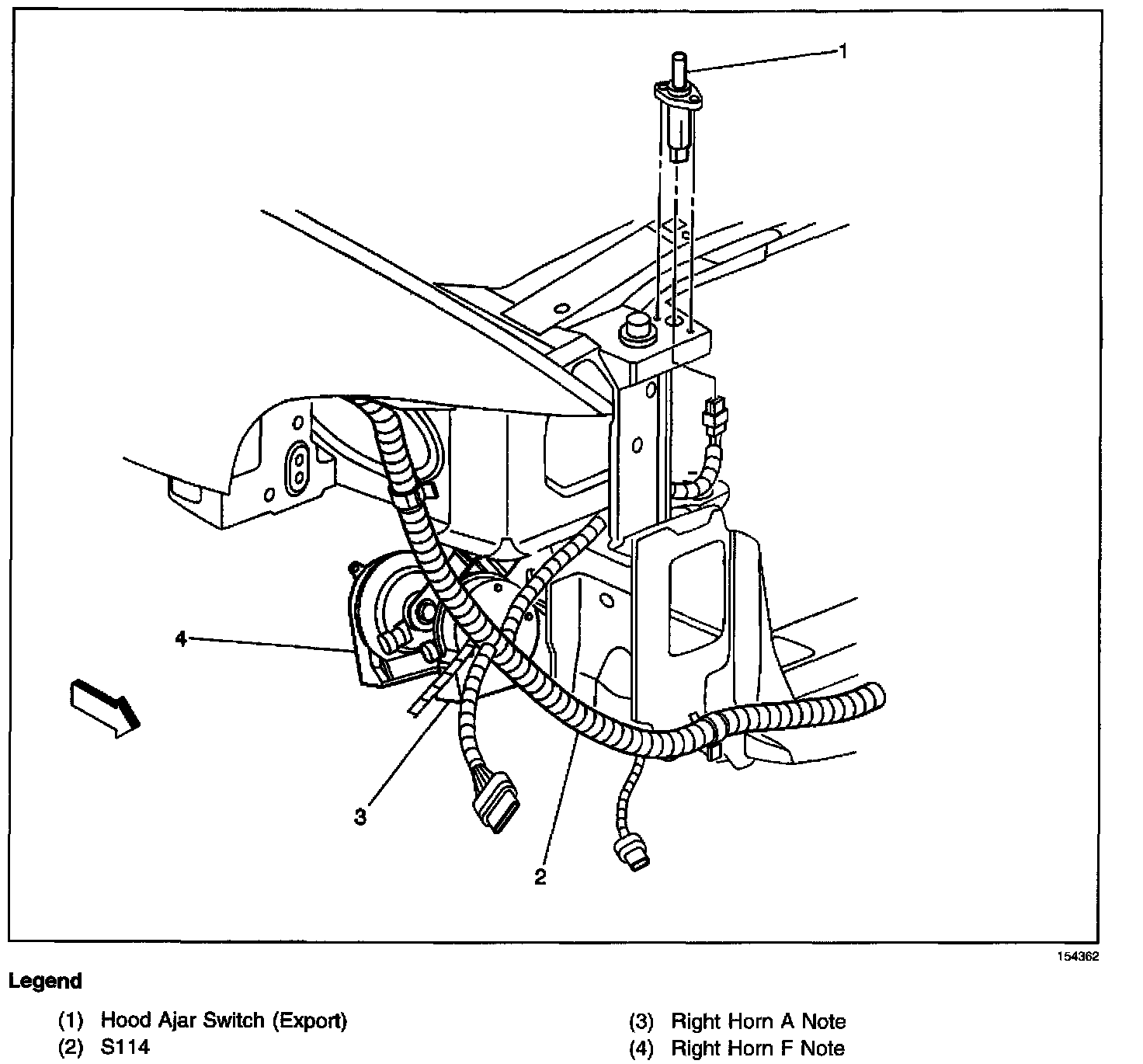 1

4

3

2

154362

Legend

(1) Hood Ajar Switch (Export)
(2) S114

(3) Right Horn A Note
(4) Right Horn F Note