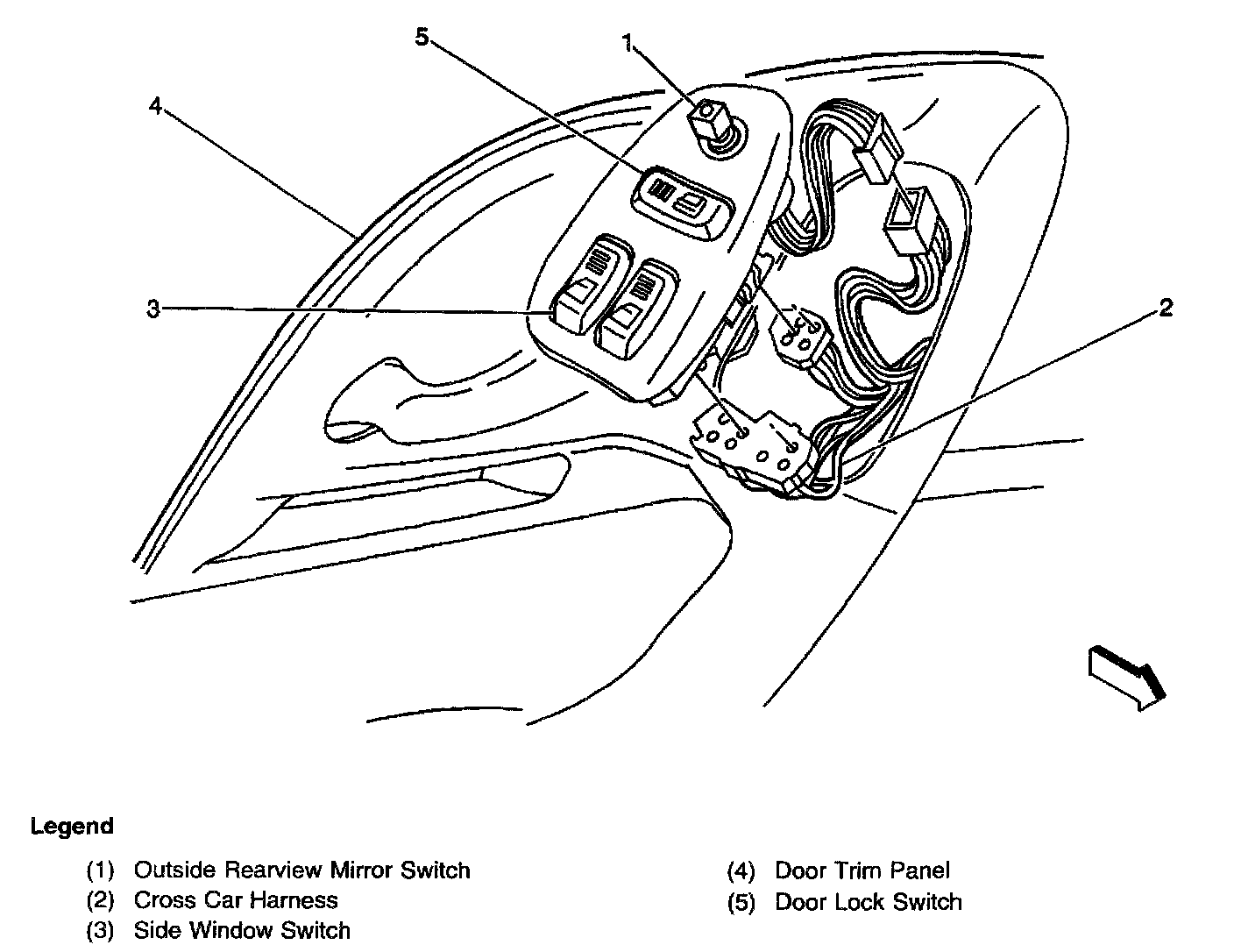 5
1
4
3
2

Legend

(1) Outside Rearview Mirror Switch
(2) Cross Car Harness
(3) Side Window Switch

(4) Door Trim Panel
(5) Door Lock Switch