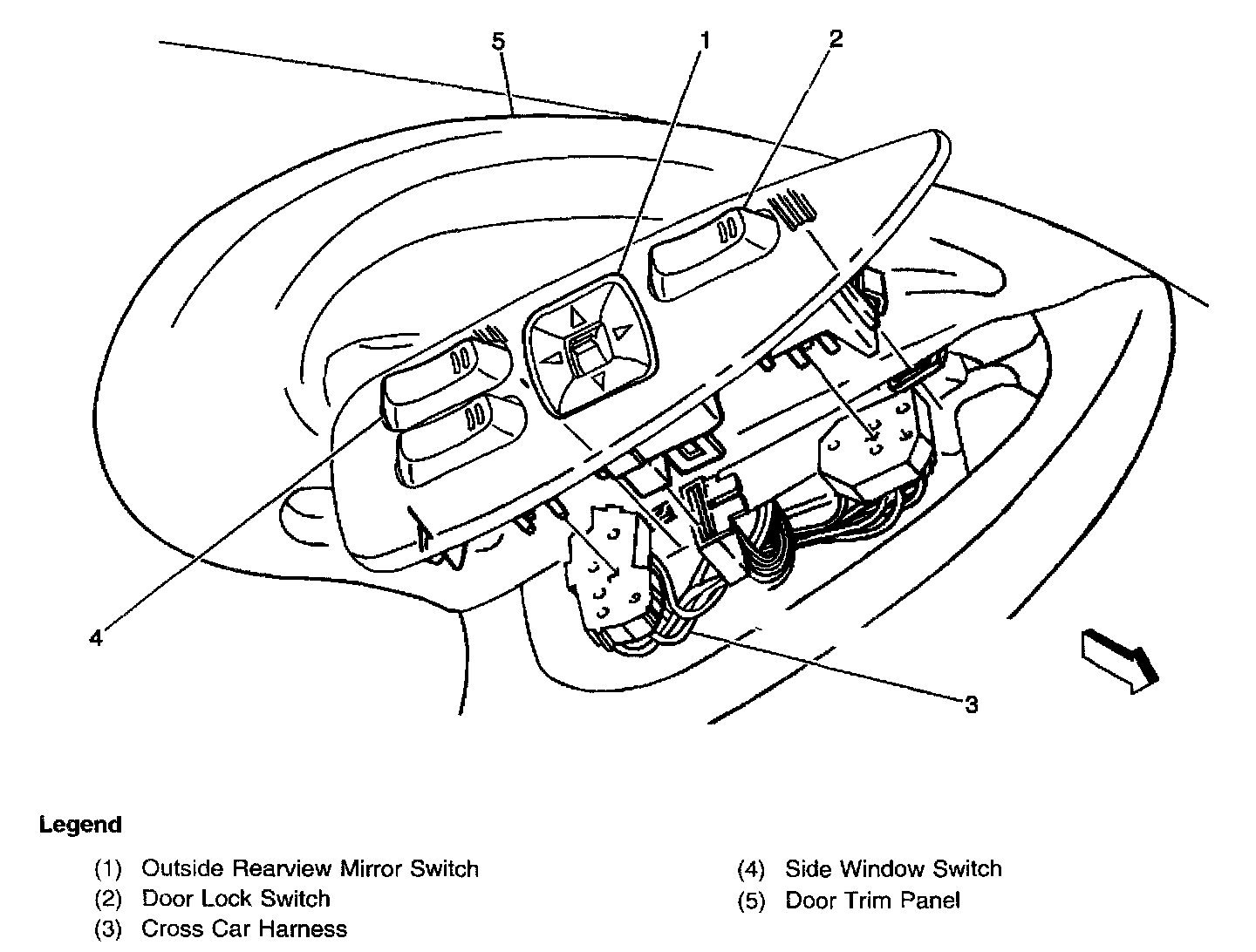 5
1
2
4
3

Legend

(1) Outside Rearview Mirror Switch
(2) Door Lock Switch
(3) Cross Car Harness
(4) Side Window Switch
(5) Door Trim Panel