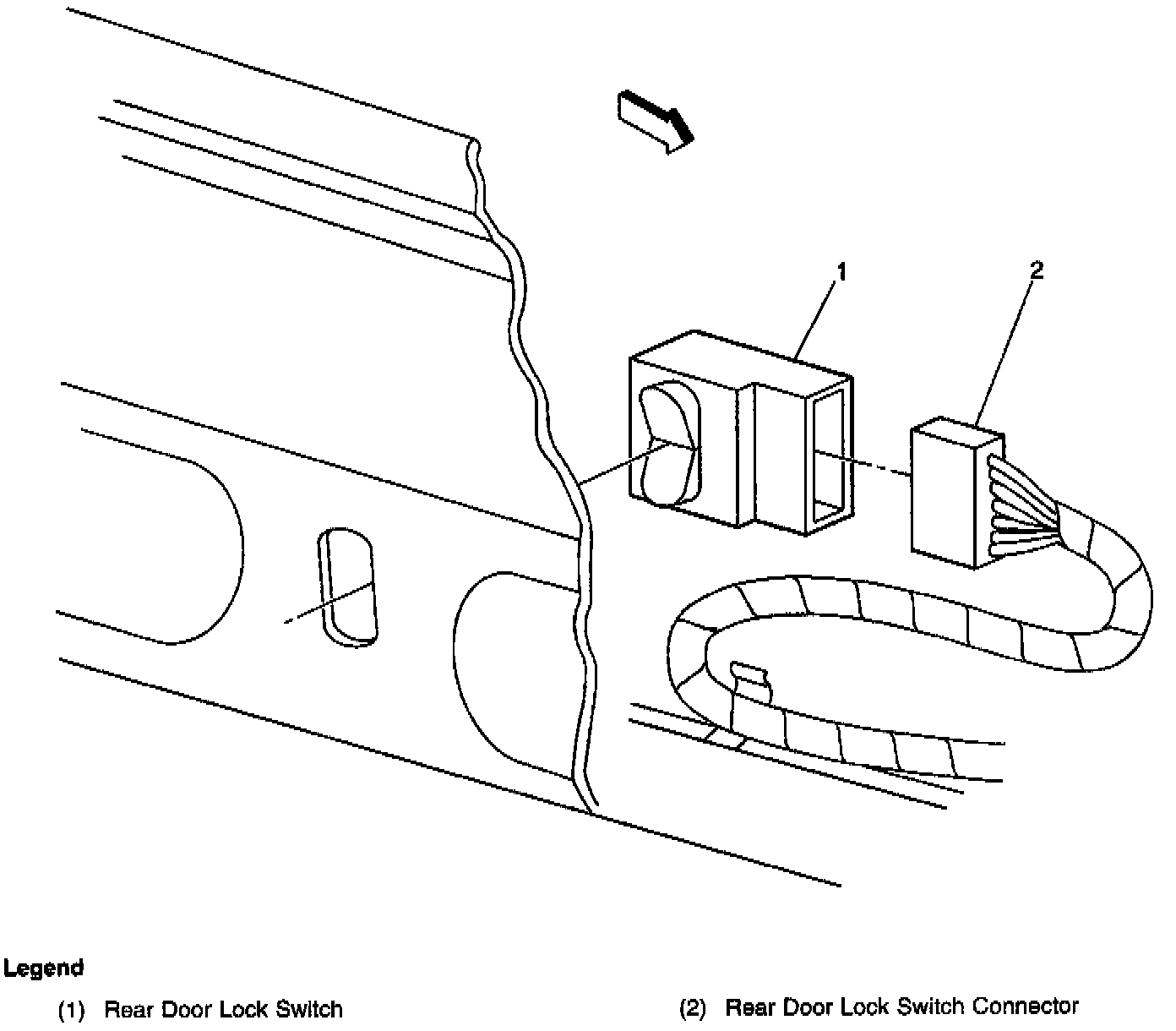 1
2

Legend
(1) Rear Door Lock Switch
(2) Rear Door Lock Switch Connector