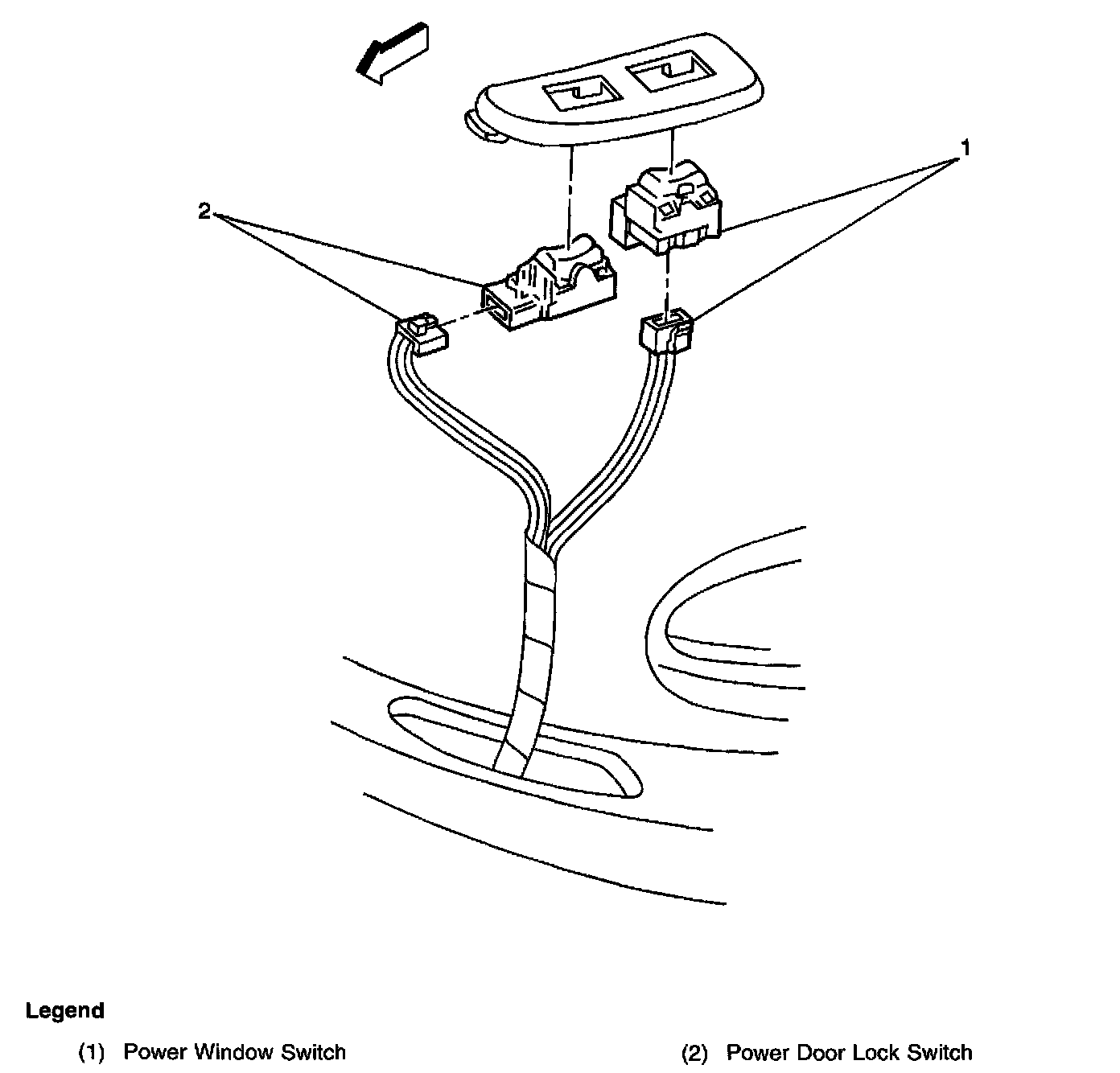 1

2

Legend

(1) Power Window Switch

(2) Power Door Lock Switch