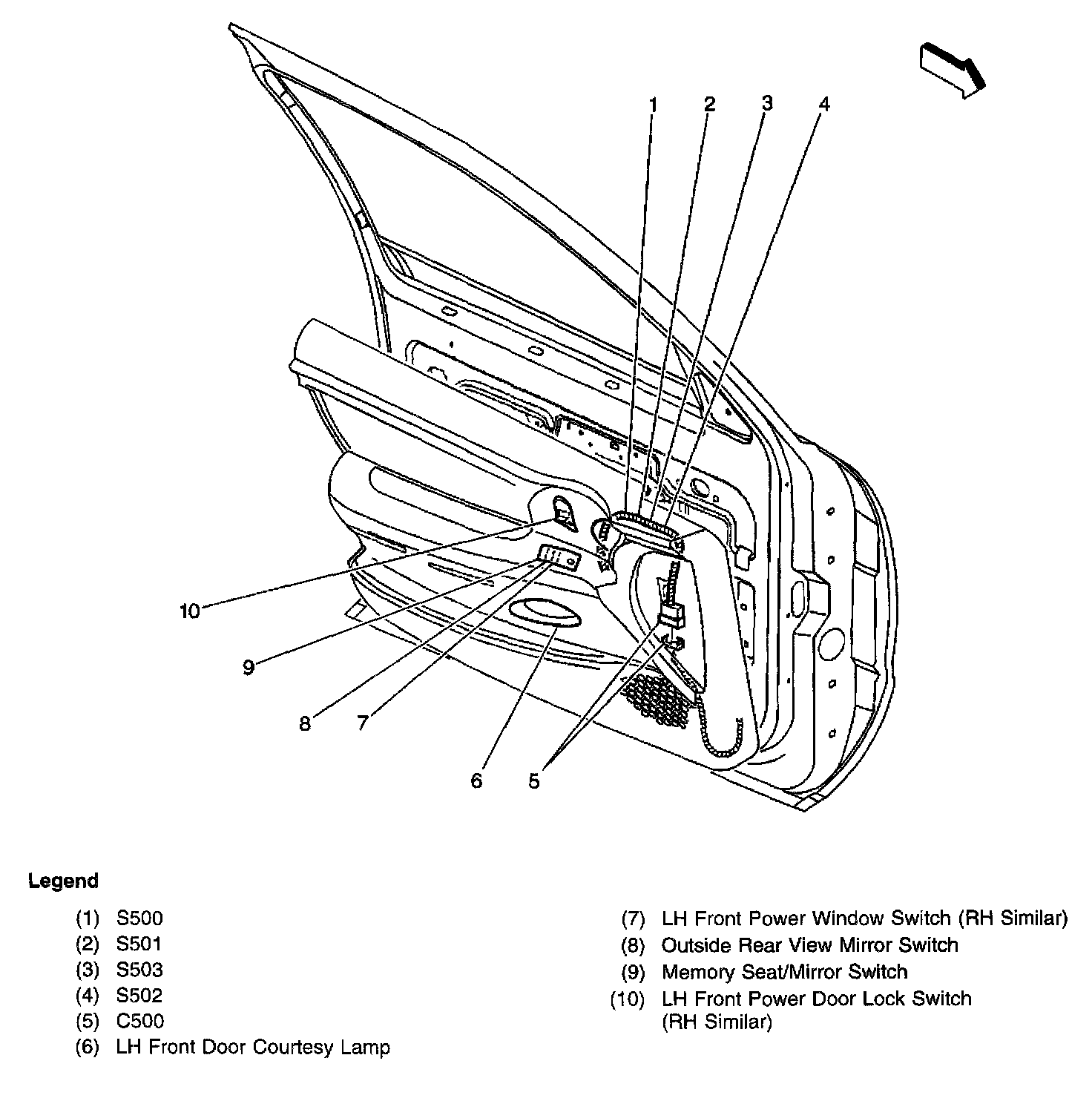 1 2 3 4

10

9

8 7

6 5

Legend

(1) S500
(2) S501
(3) S503
(4) S502
(5) C500
(6) LH Front Door Courtesy Lamp

(7) LH Front Power Window Switch (RH Similar)
(8) Outside Rear View Mirror Switch
(9) Memory Seat/Mirror Switch
(10) LH Front Power Door Lock Switch (RH Similar)