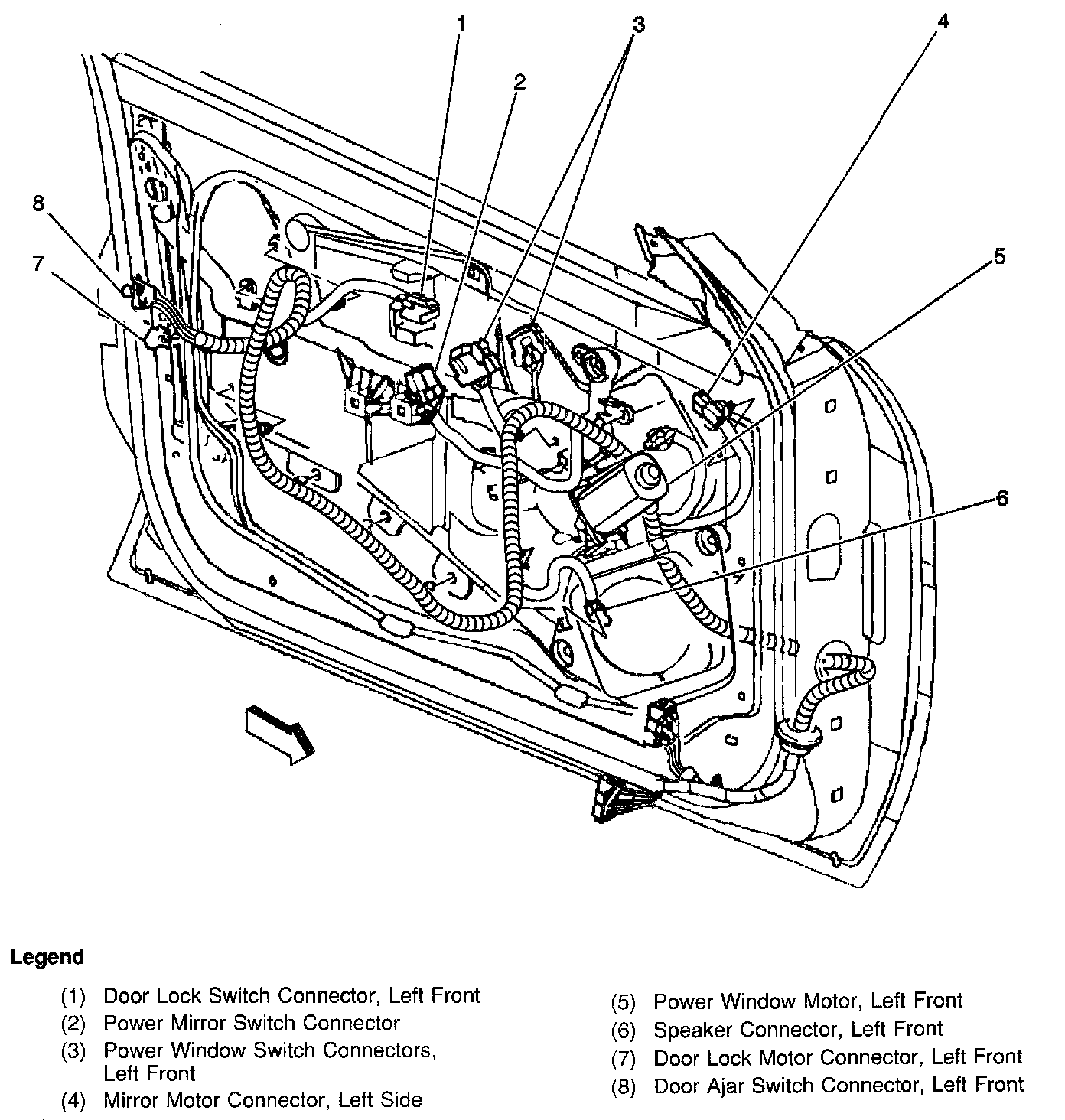 1
2
3
4
5
6
7
8

Legend

(1) Door Lock Switch Connector, Left Front
(2) Power Mirror Switch Connector
(3) Power Window Switch Connectors, Left Front
(4) Mirror Motor Connector, Left Side

(5) Power Window Motor, Left Front
(6) Speaker Connector, Left Front
(7) Door Lock Motor Connector, Left Front
(8) Door Ajar Switch Connector, Left Front