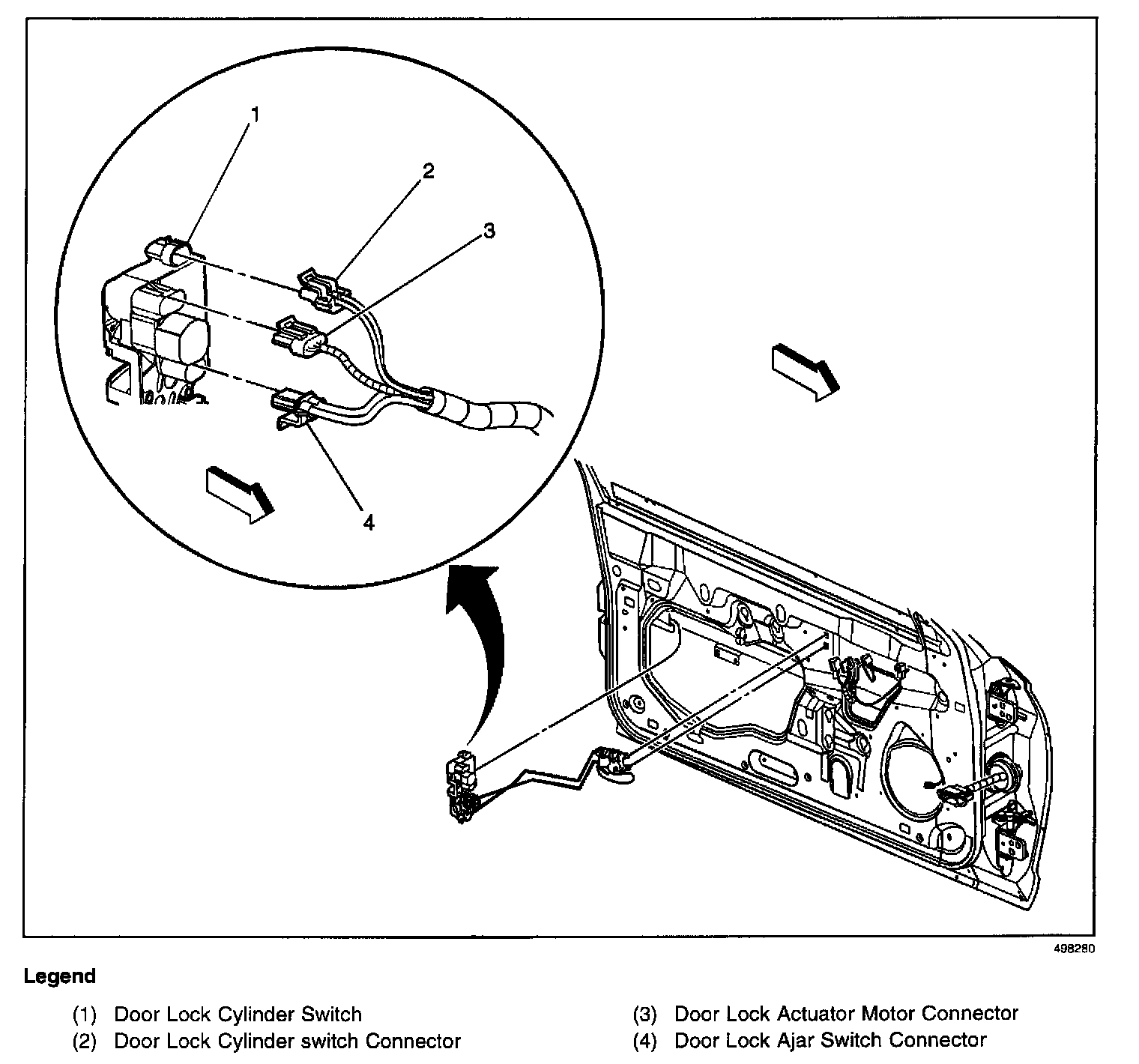 1

2

3

4

498280

**Legend**

(1) Door Lock Cylinder Switch
(2) Door Lock Cylinder switch Connector

(3) Door Lock Actuator Motor Connector
(4) Door Lock Ajar Switch Connector