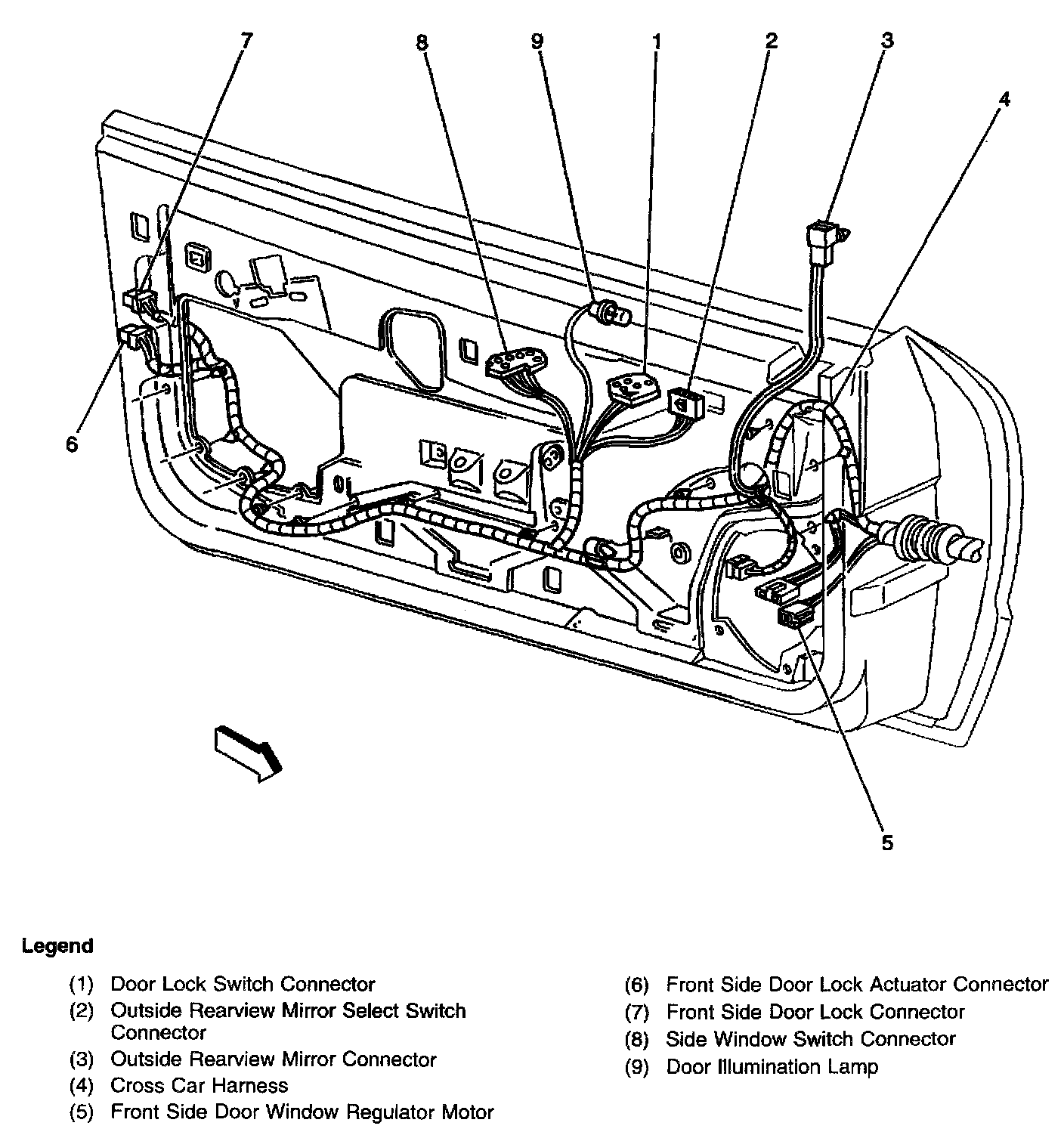 7
8
9
1
2
3
4
6
5

Legend

(1) Door Lock Switch Connector
(2) Outside Rearview Mirror Select Switch Connector
(3) Outside Rearview Mirror Connector
(4) Cross Car Harness
(5) Front Side Door Window Regulator Motor

(6) Front Side Door Lock Actuator Connector
(7) Front Side Door Lock Connector
(8) Side Window Switch Connector
(9) Door Illumination Lamp