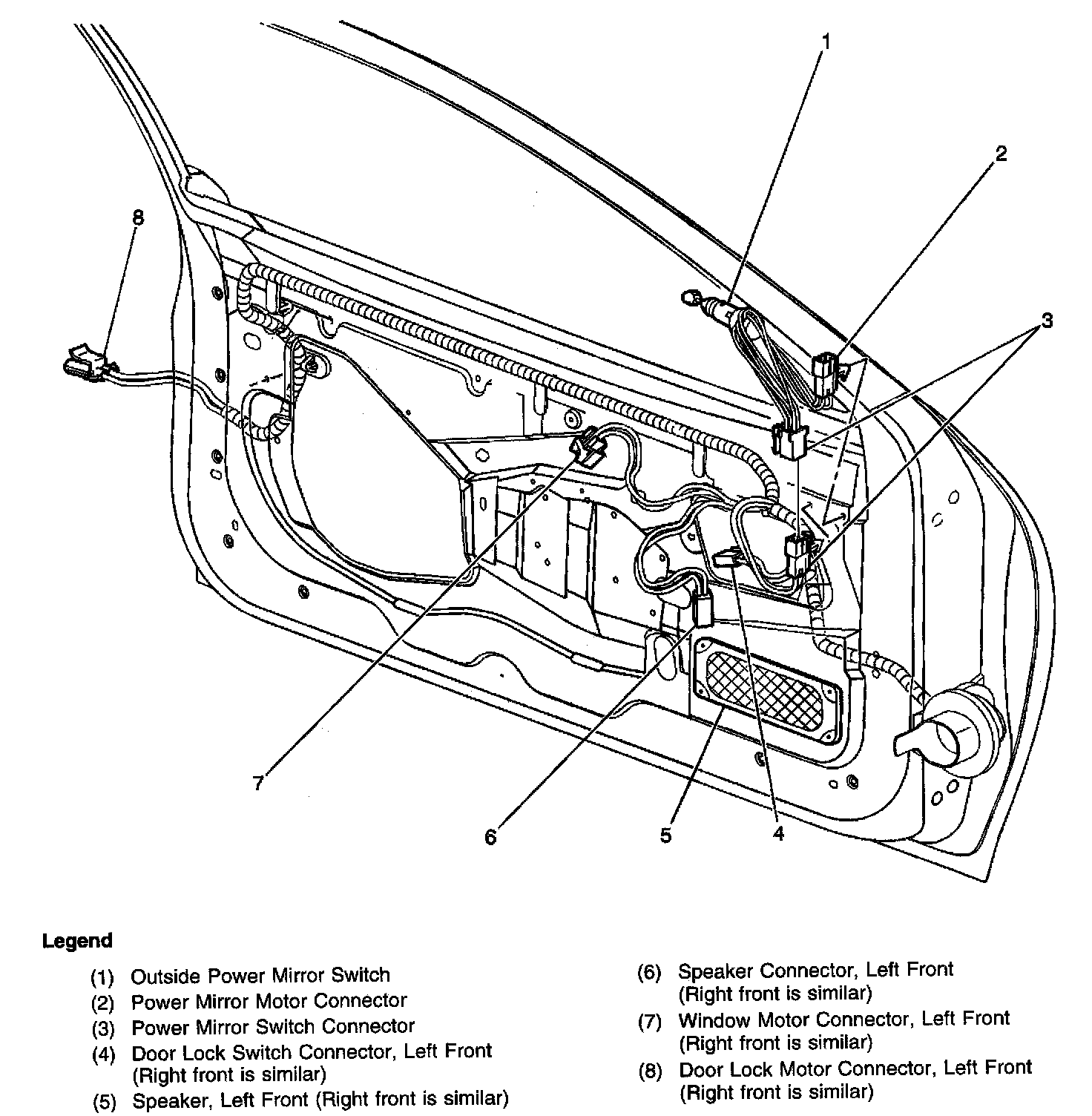 1
2
8
3
7
6
5
4

Legend

(1) Outside Power Mirror Switch
(2) Power Mirror Motor Connector
(3) Power Mirror Switch Connector
(4) Door Lock Switch Connector, Left Front (Right front is similar)
(5) Speaker, Left Front (Right front is similar)

(6) Speaker Connector, Left Front (Right front is similar)
(7) Window Motor Connector, Left Front (Right front is similar)
(8) Door Lock Motor Connector, Left Front (Right front is similar)