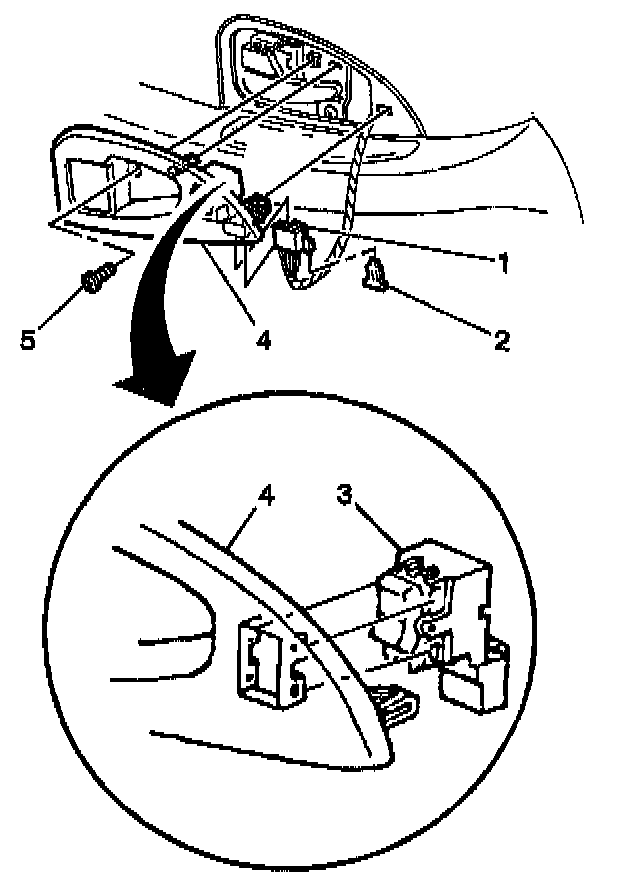 1
5
4
2
4
3