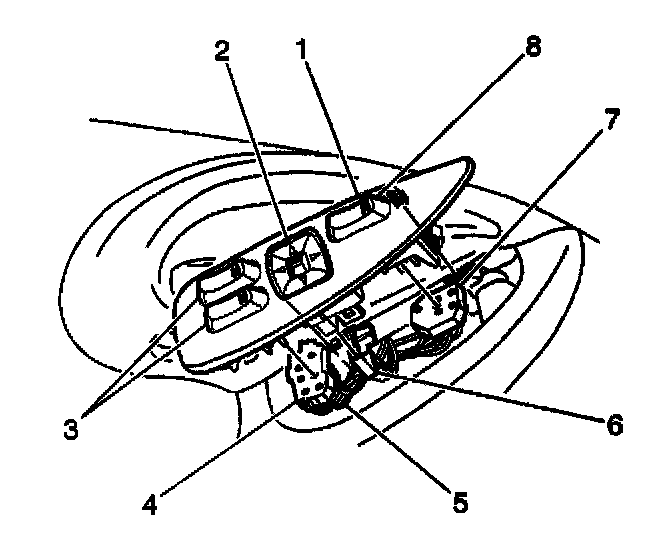 2
1
8
7
3
6
4
5