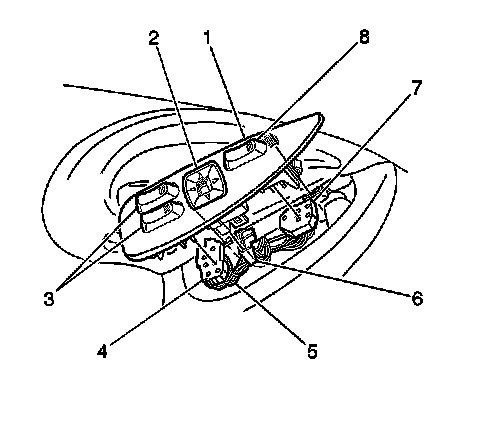 2
1
8
7
3
6
4
5