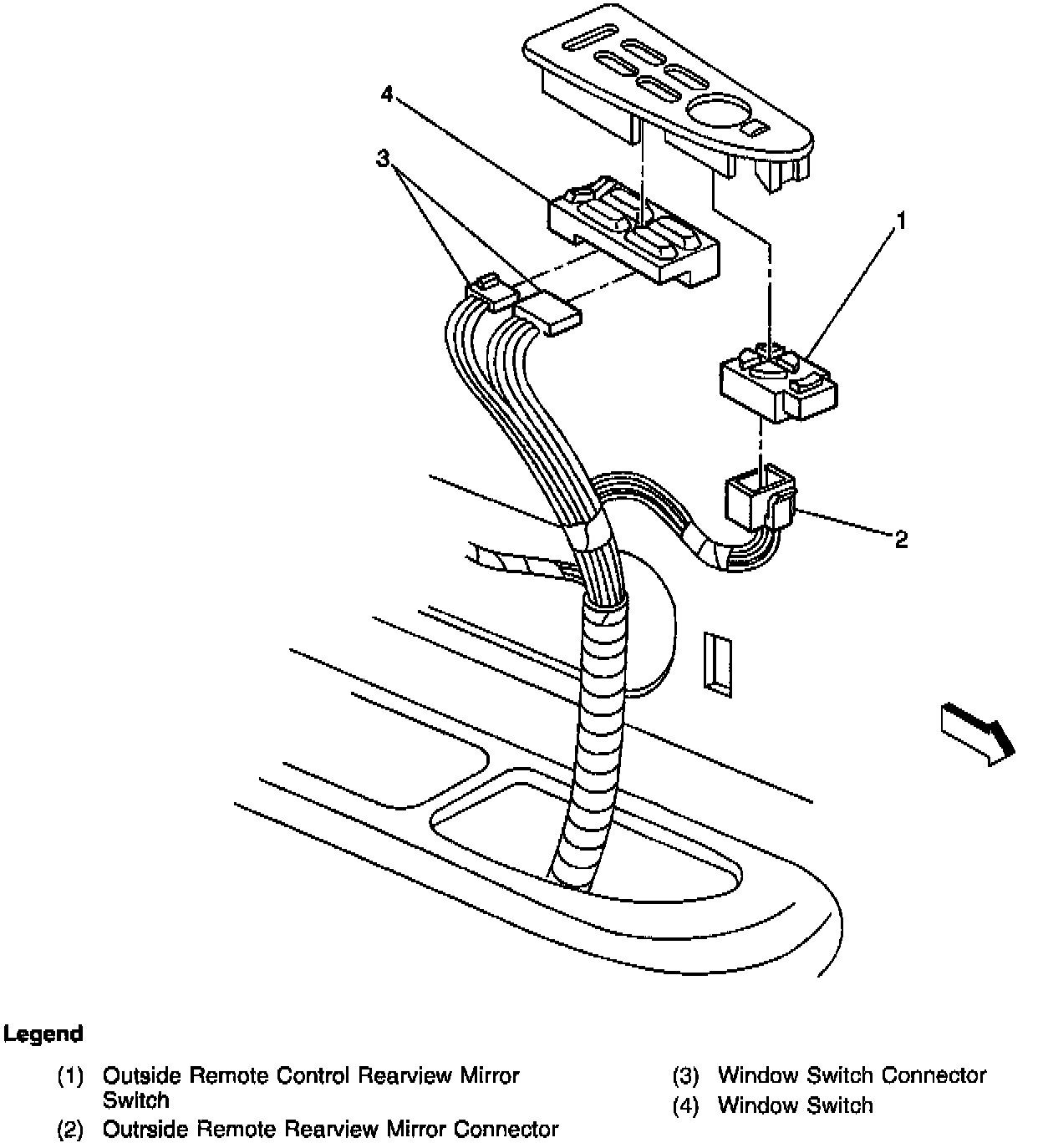 4

3

1

2

Legend

(1) Outside Remote Control Rearview Mirror Switch

(2) Outrside Remote Rearview Mirror Connector

(3) Window Switch Connector

(4) Window Switch