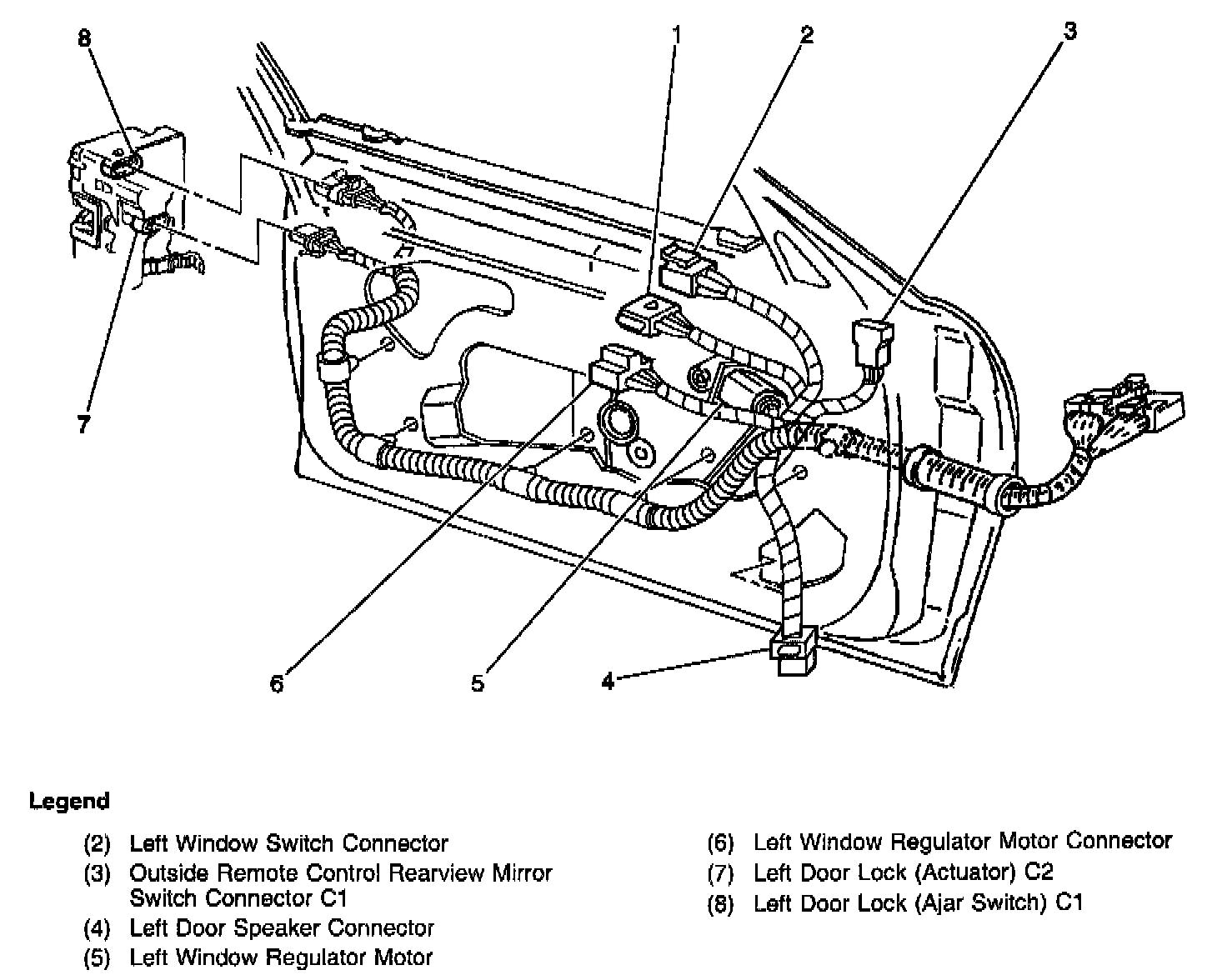 8

1

2

3

7

6

5

4

Legend

(2) Left Window Switch Connector
(3) Outside Remote Control Rearview Mirror Switch Connector C1
(4) Left Door Speaker Connector
(5) Left Window Regulator Motor

(6) Left Window Regulator Motor Connector
(7) Left Door Lock (Actuator) C2
(8) Left Door Lock (Ajar Switch) C1