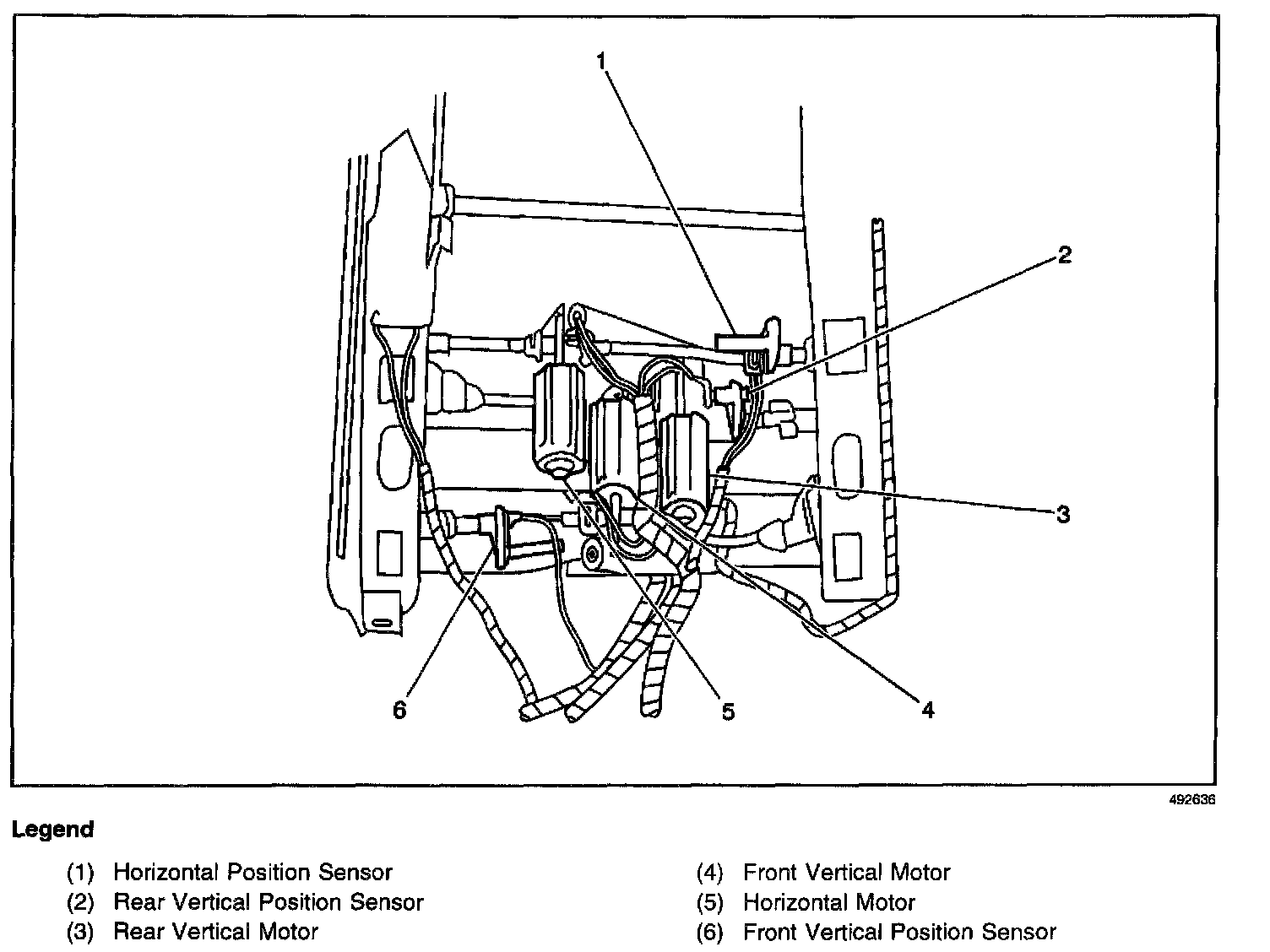 1
2
3
6
5
4
492636

Legend

(1) Horizontal Position Sensor
(2) Rear Vertical Position Sensor
(3) Rear Vertical Motor

(4) Front Vertical Motor
(5) Horizontal Motor
(6) Front Vertical Position Sensor