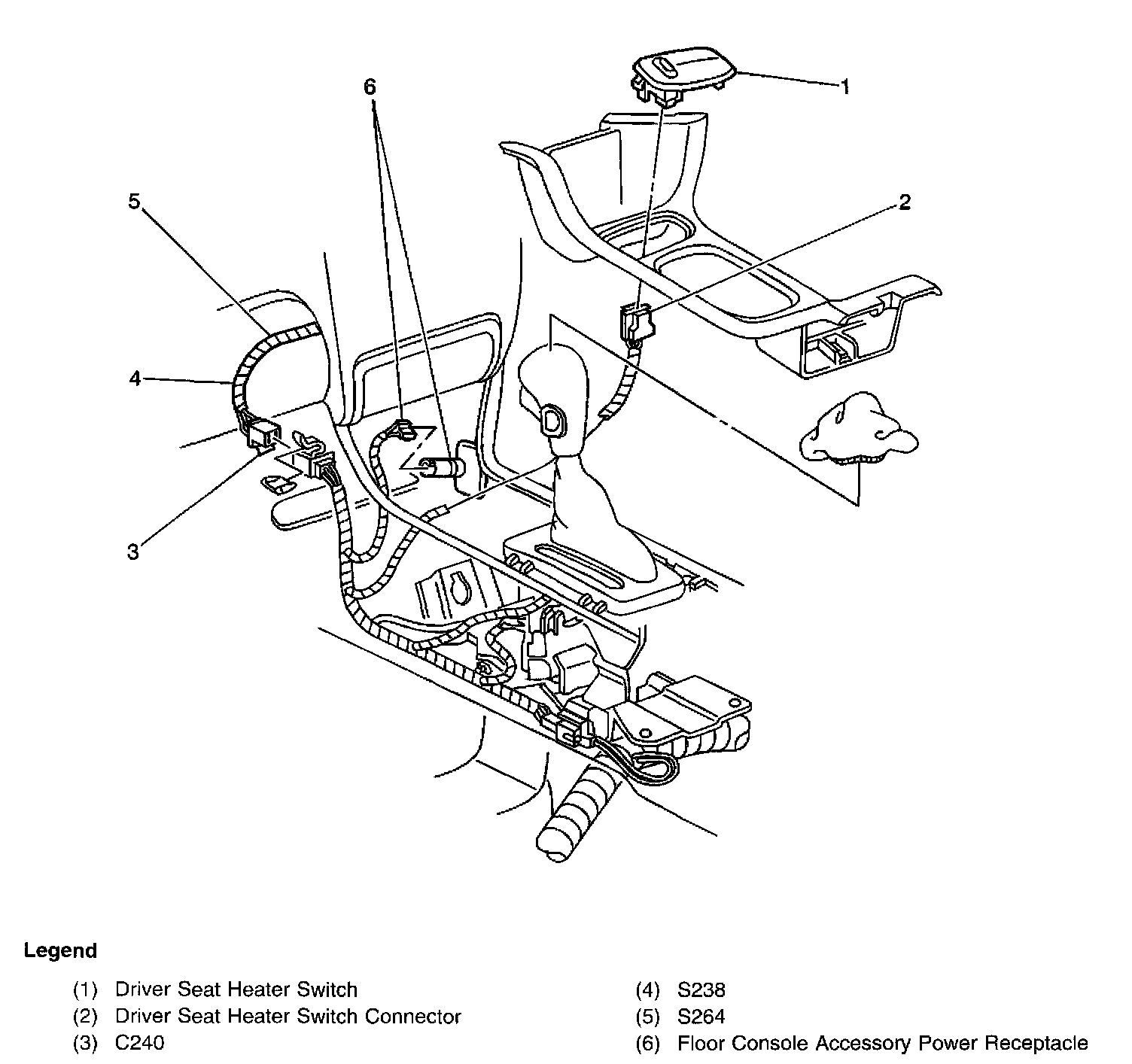 6

1

5

2

4

3

Legend

(1) Driver Seat Heater Switch
(2) Driver Seat Heater Switch Connector
(3) C240

(4) S238
(5) S264
(6) Floor Console Accessory Power Receptacle