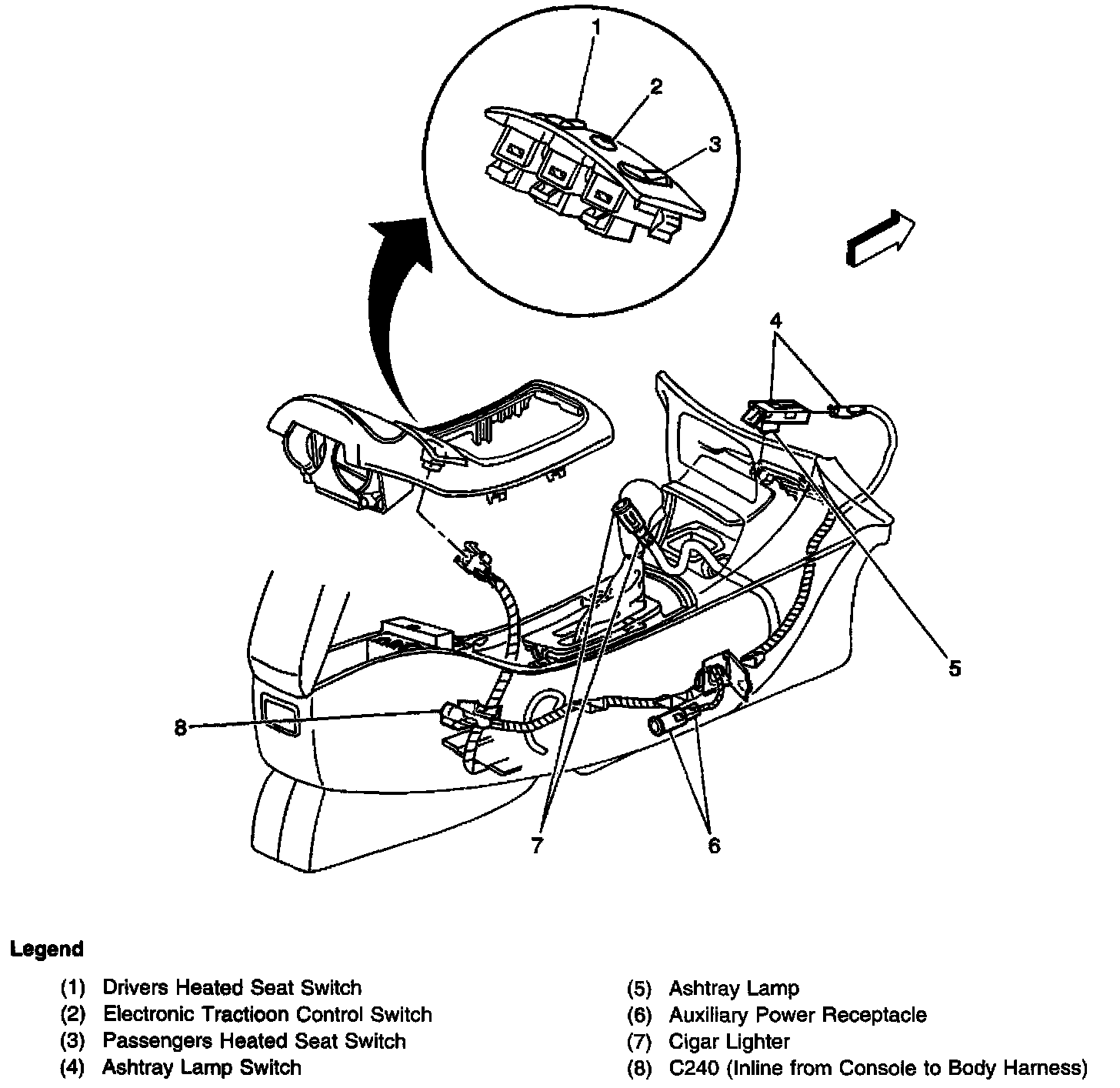 1
2
3
4
5
8
7
6

Legend

(1) Drivers Heated Seat Switch
(2) Electronic Tractioon Control Switch
(3) Passengers Heated Seat Switch
(4) Ashtray Lamp Switch

(5) Ashtray Lamp
(6) Auxiliary Power Receptacle
(7) Cigar Lighter
(8) C240 (Inline from Console to Body Harness)