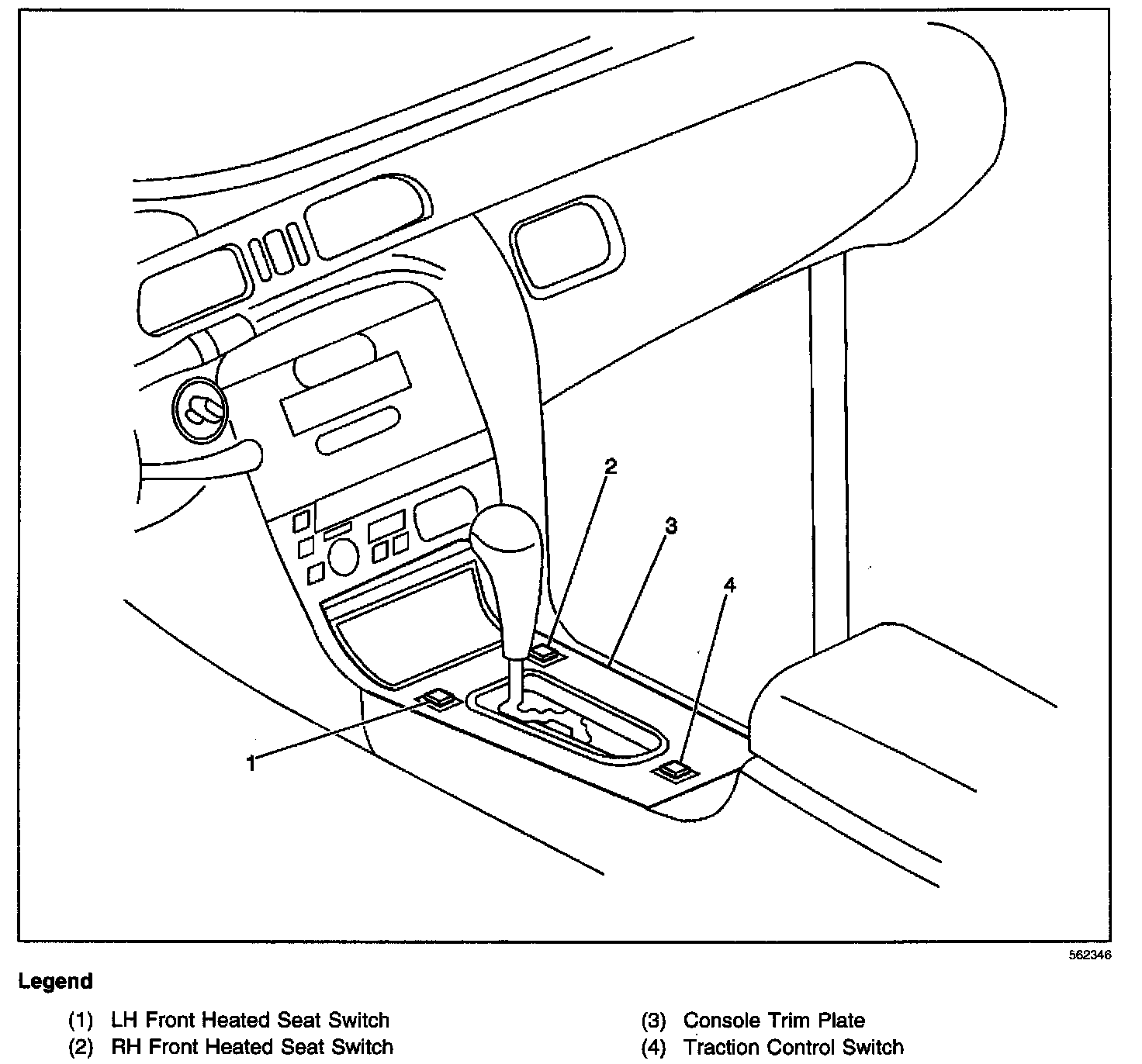 2
3
4
1

562346

Legend

(1) LH Front Heated Seat Switch
(2) RH Front Heated Seat Switch

(3) Console Trim Plate
(4) Traction Control Switch