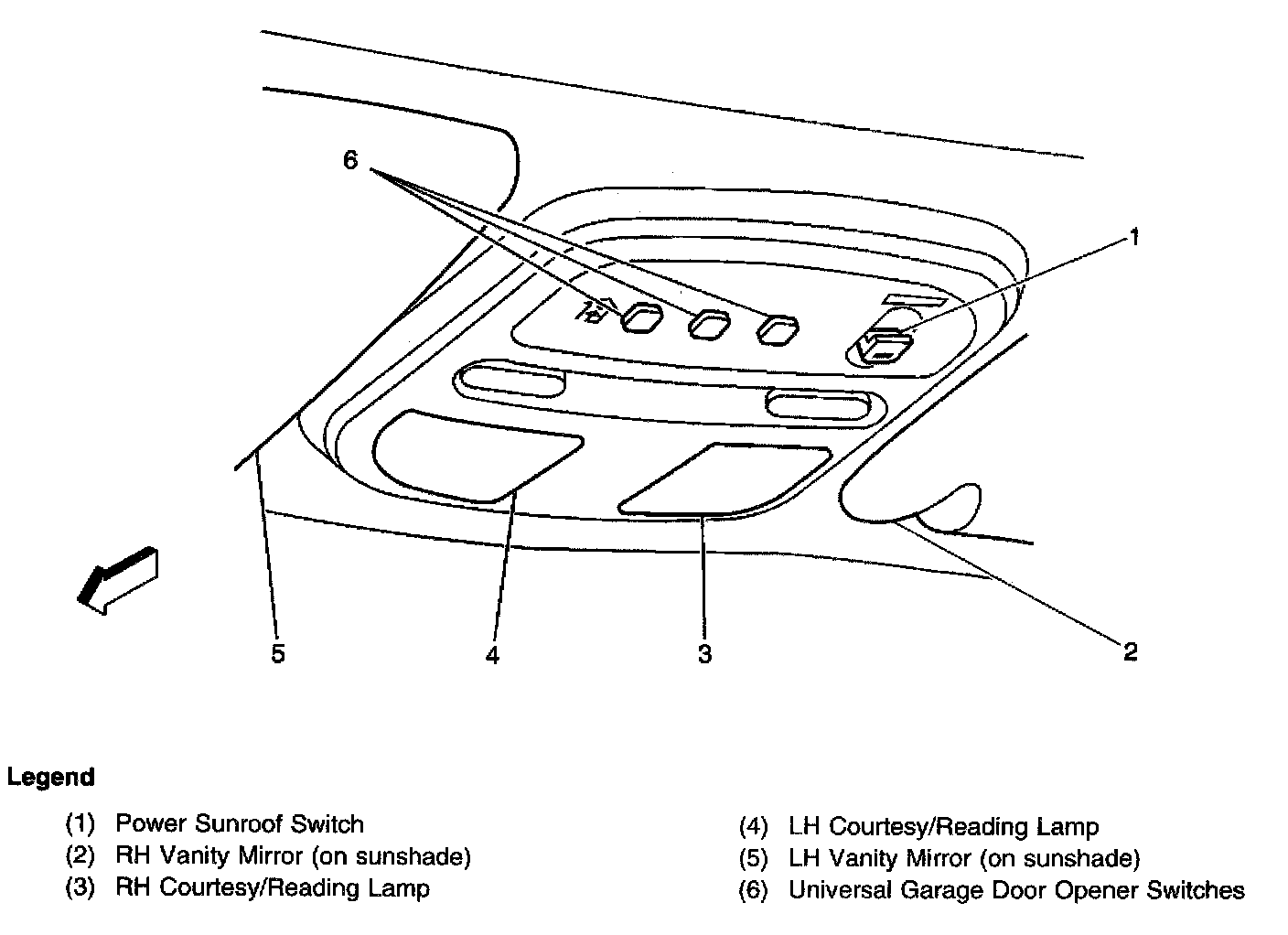 6

1

5

4

3

2

Legend

(1) Power Sunroof Switch
(2) RH Vanity Mirror (on sunshade)
(3) RH Courtesy/Reading Lamp

(4) LH Courtesy/Reading Lamp
(5) LH Vanity Mirror (on sunshade)
(6) Universal Garage Door Opener Switches