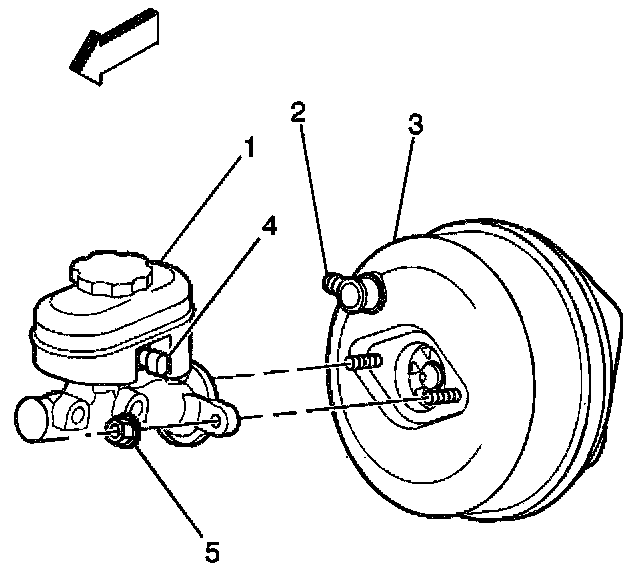 2
3
1
4
5