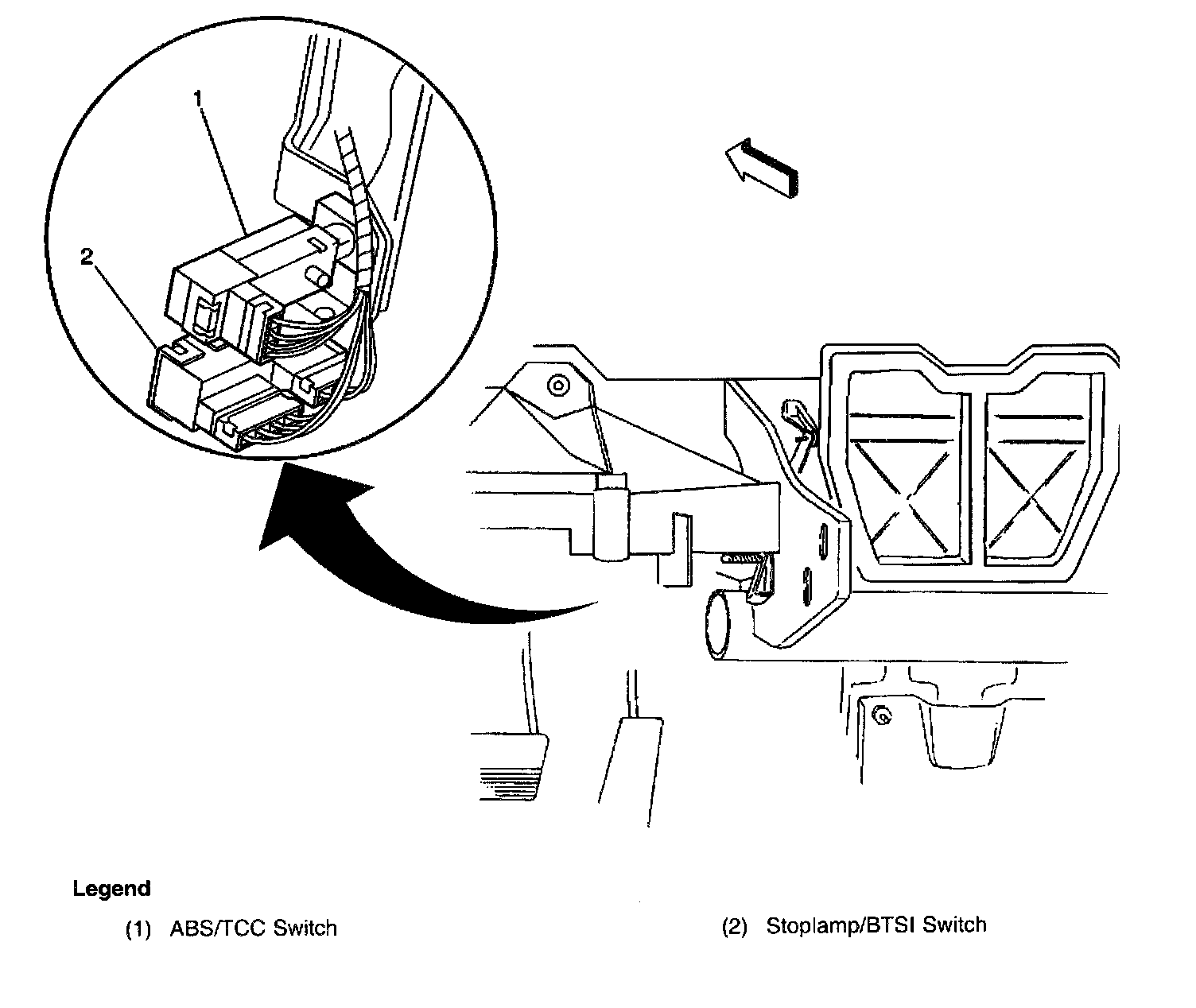 1

2

Legend

(1) ABS/TCC Switch

(2) Stoplamp/BTSI Switch