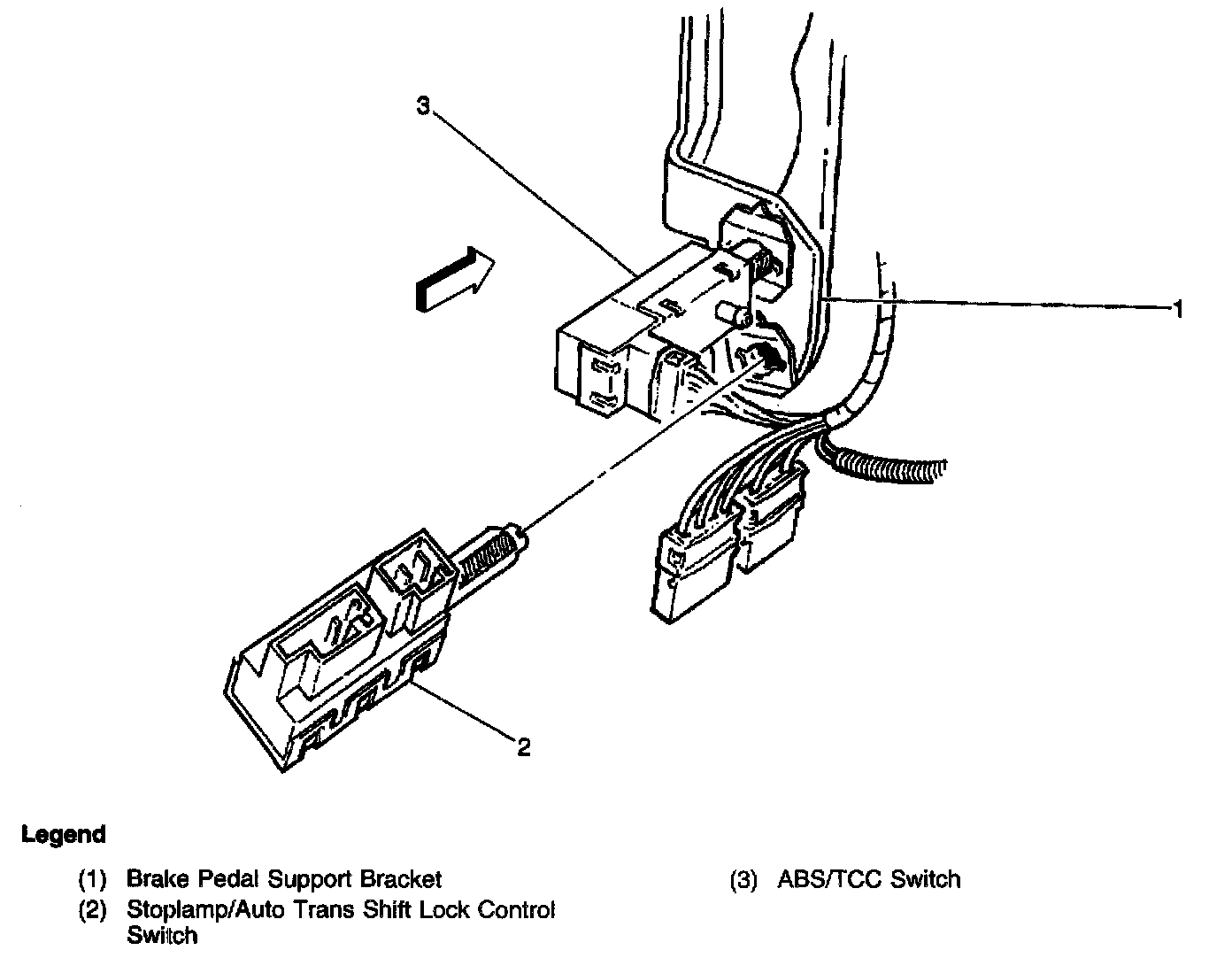 3

1

2

Legend

(1) Brake Pedal Support Bracket

(2) Stoplamp/Auto Trans Shift Lock Control Switch

(3) ABS/TCC Switch