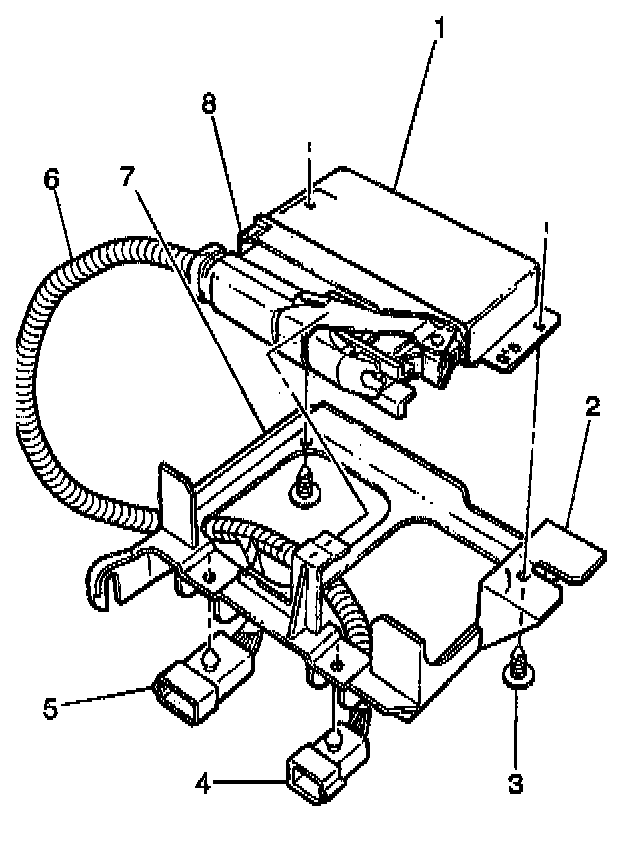 1
8
6
7
2
5
4
3