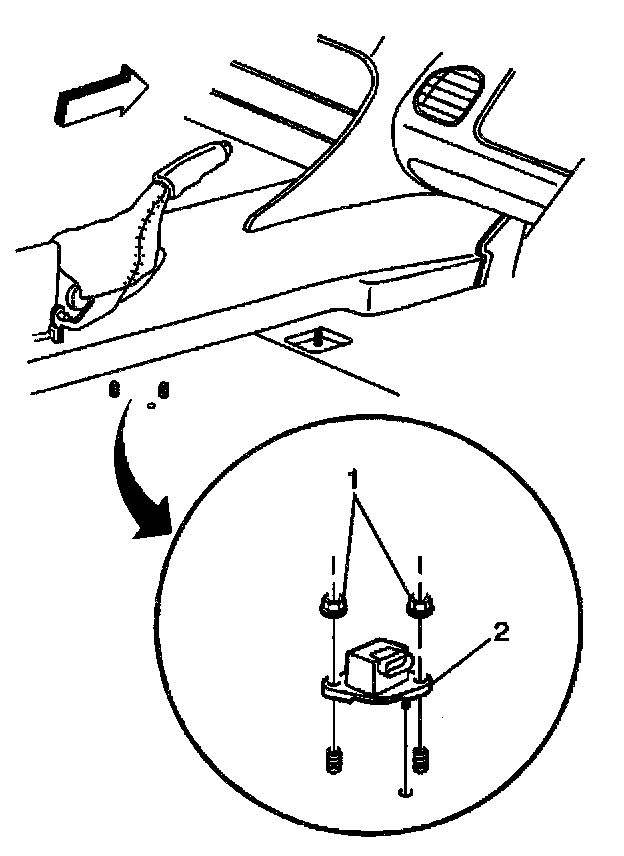 1
2