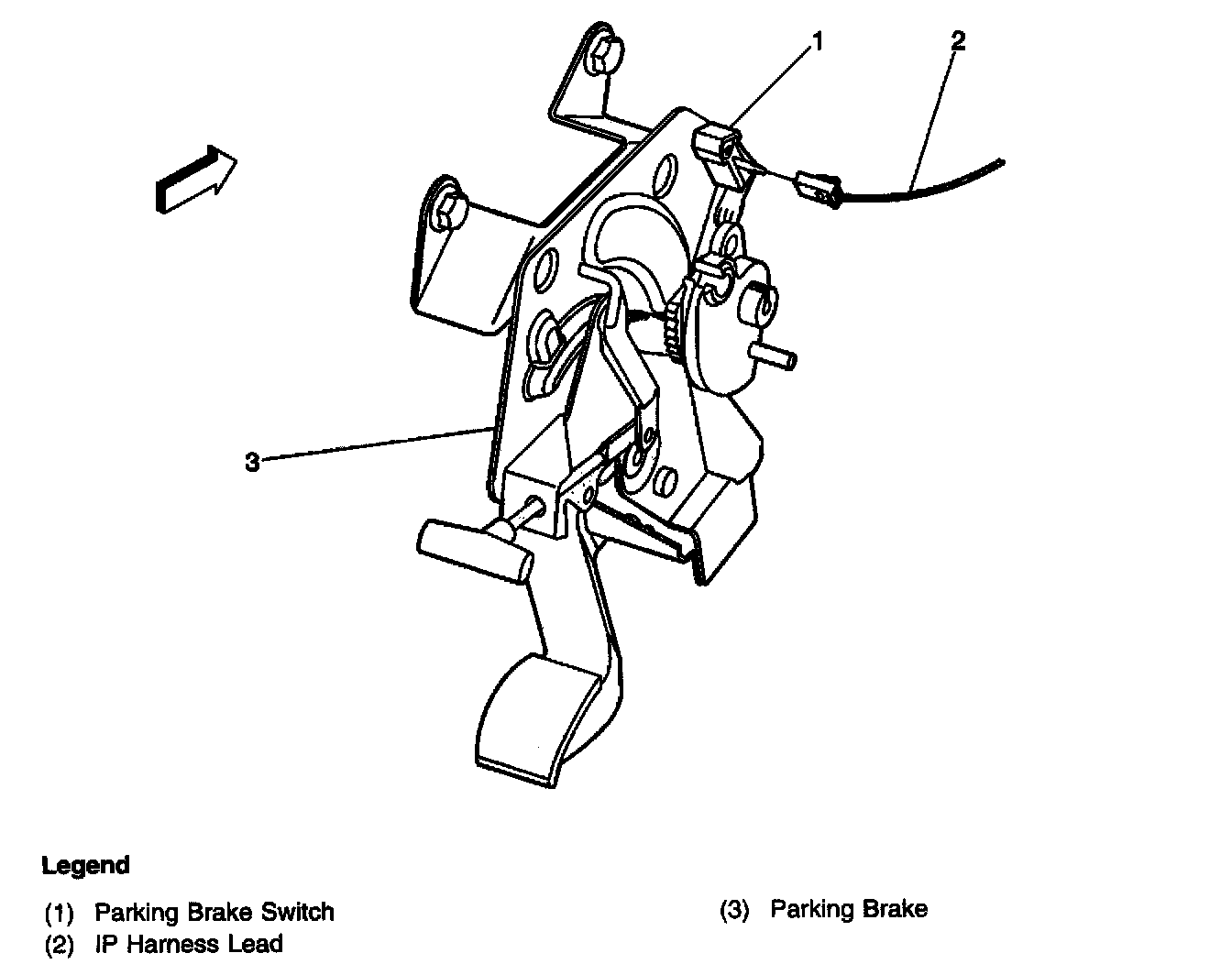 1
2
3

Legend

(1) Parking Brake Switch
(2) IP Harness Lead

(3) Parking Brake