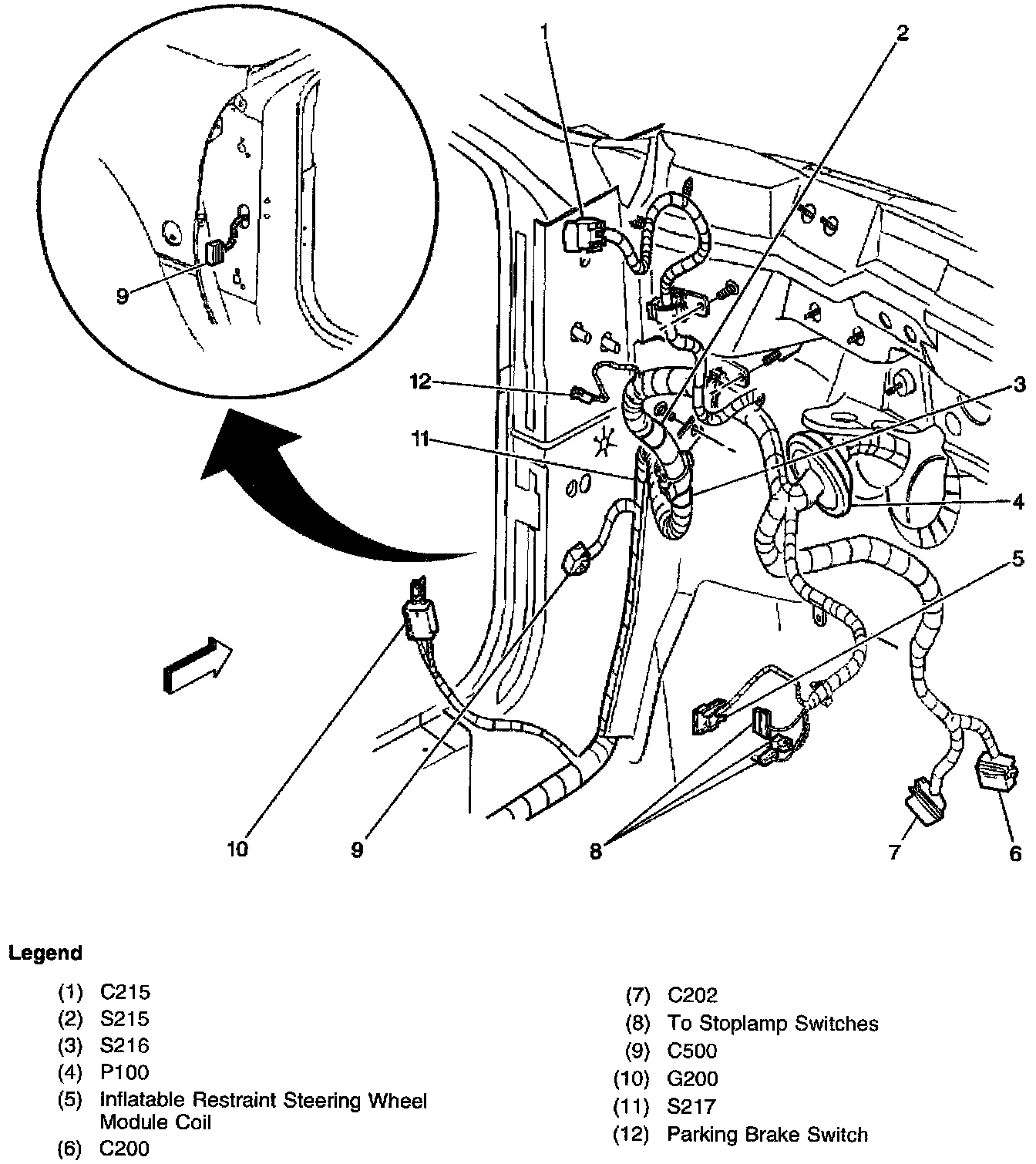 1
2
9
12
3
11
4
5
10
9
8
7
6

Legend

(1) C215
(2) S215
(3) S216
(4) P100
(5) Inflatable Restraint Steering Wheel Module Coil
(6) C200

(7) C202
(8) To Stoplamp Switches
(9) C500
(10) G200
(11) S217
(12) Parking Brake Switch