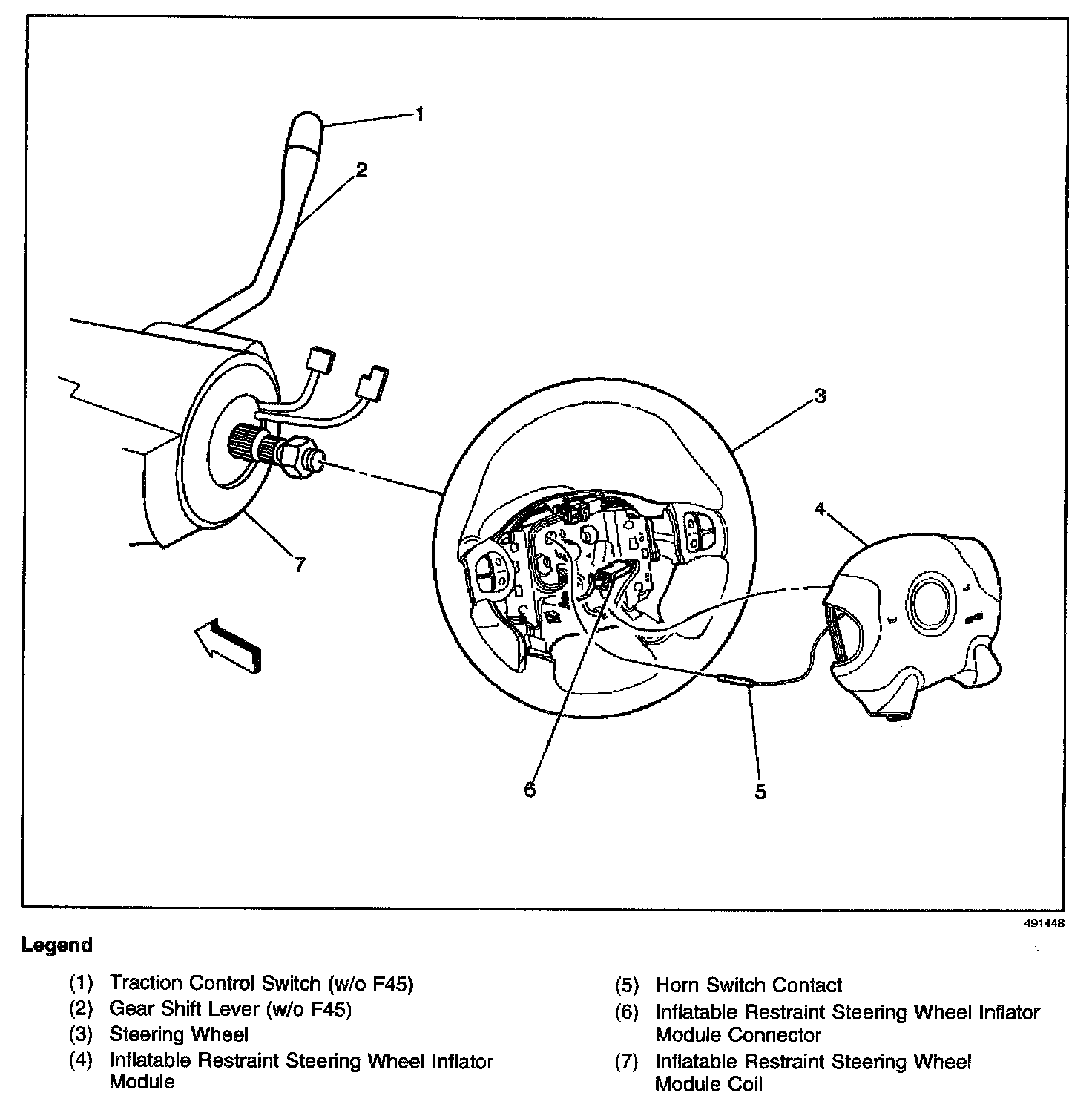 1
2
3
4
7
6
5

491448

Legend

(1) Traction Control Switch (w/o F45)
(2) Gear Shift Lever (w/o F45)
(3) Steering Wheel
(4) Inflatable Restraint Steering Wheel Inflator Module

(5) Horn Switch Contact
(6) Inflatable Restraint Steering Wheel Inflator Module Connector
(7) Inflatable Restraint Steering Wheel Module Coil