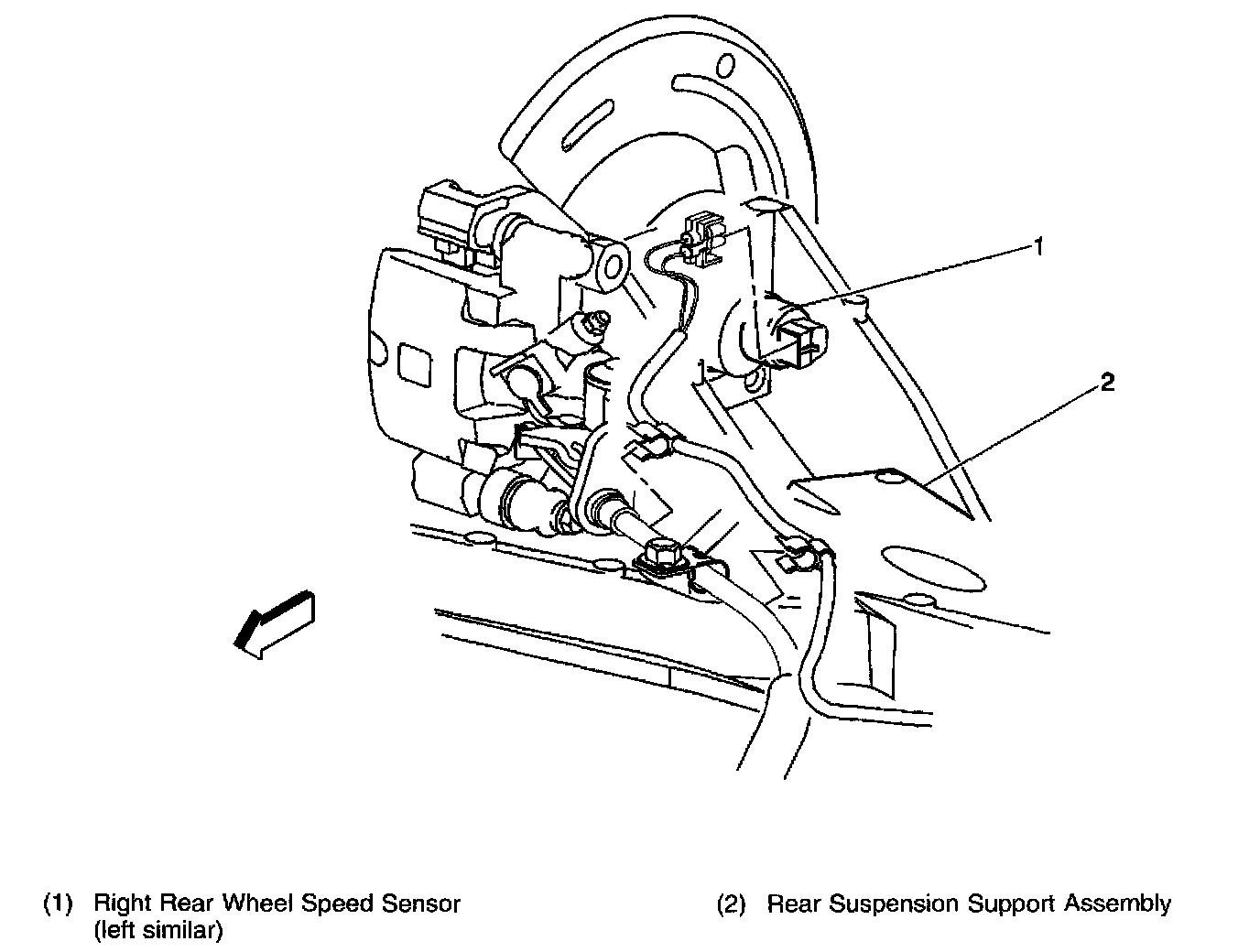 1

2

(1) Right Rear Wheel Speed Sensor (left similar)

(2) Rear Suspension Support Assembly