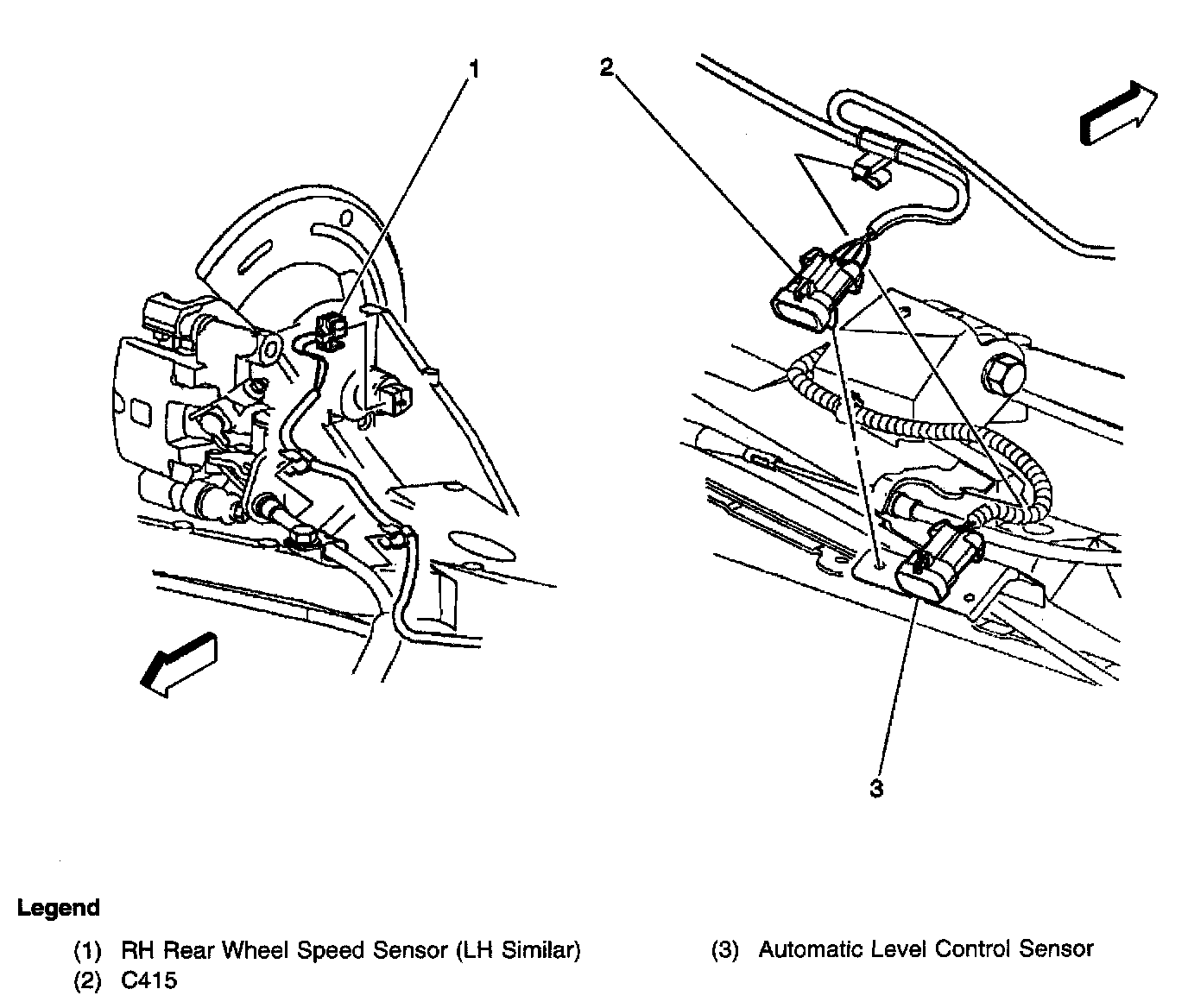 1

2

3

Legend

(1) RH Rear Wheel Speed Sensor (LH Similar)
(2) C415

(3) Automatic Level Control Sensor