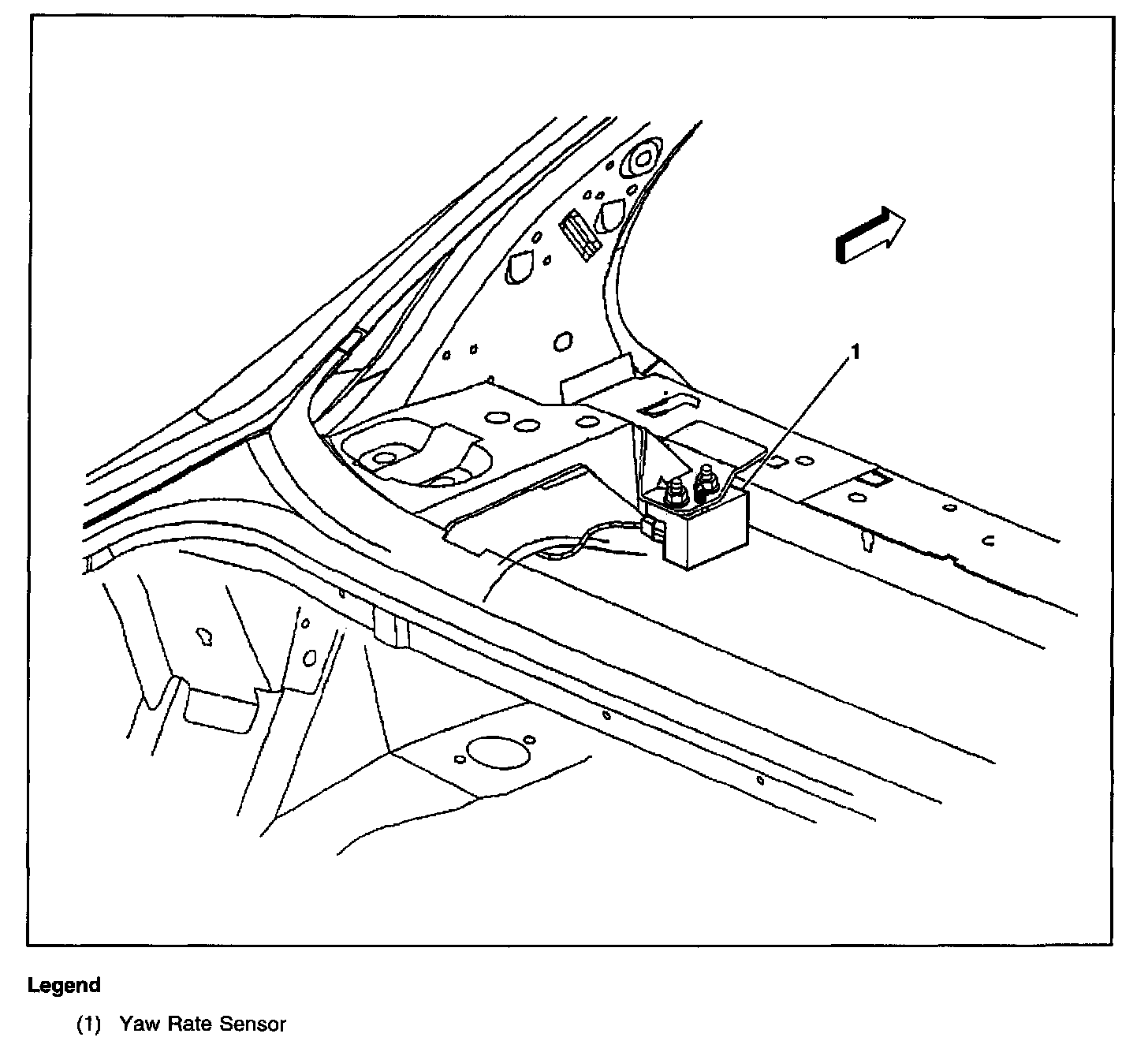 1

Legend

(1) Yaw Rate Sensor