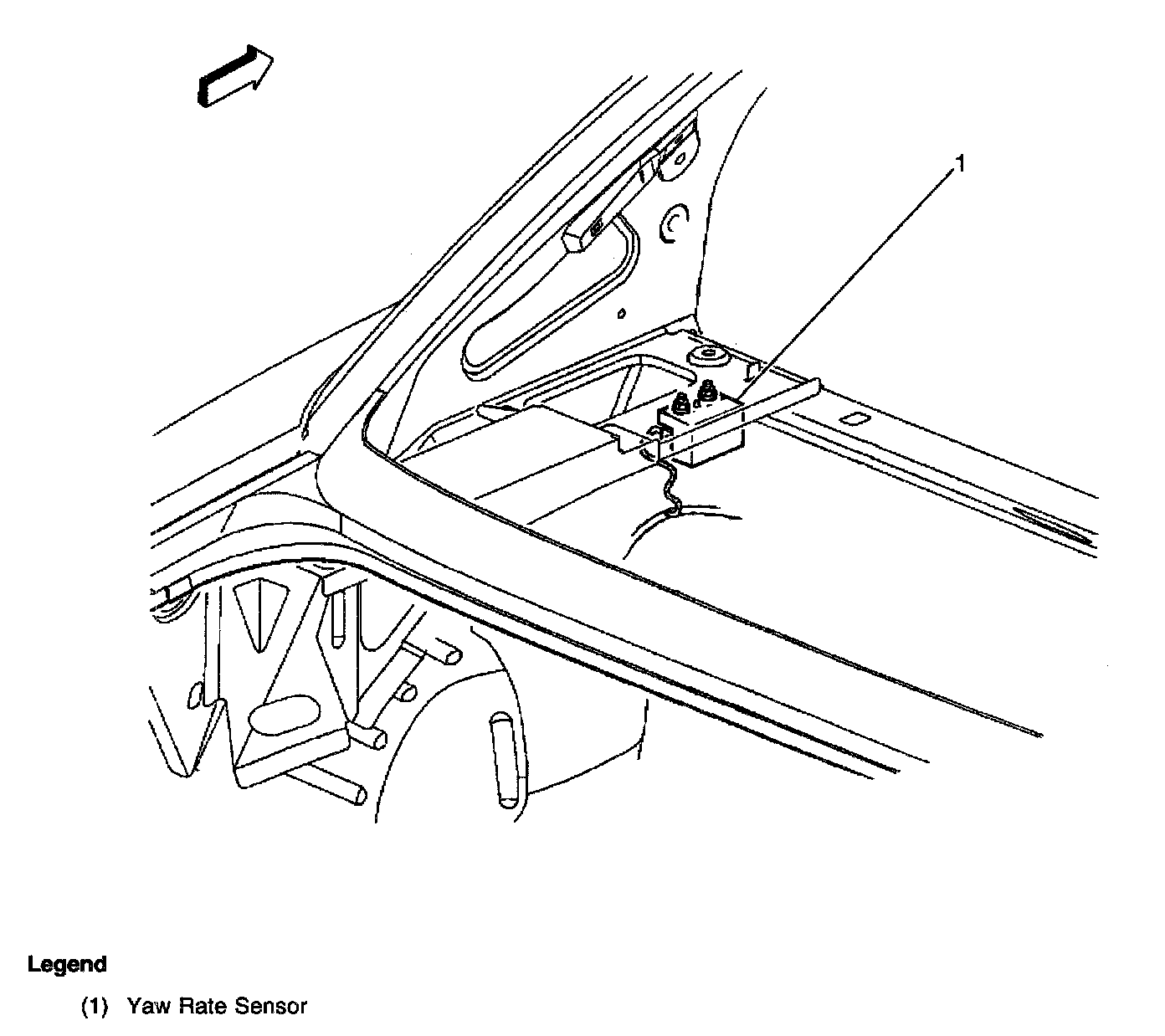 1

Legend

(1) Yaw Rate Sensor