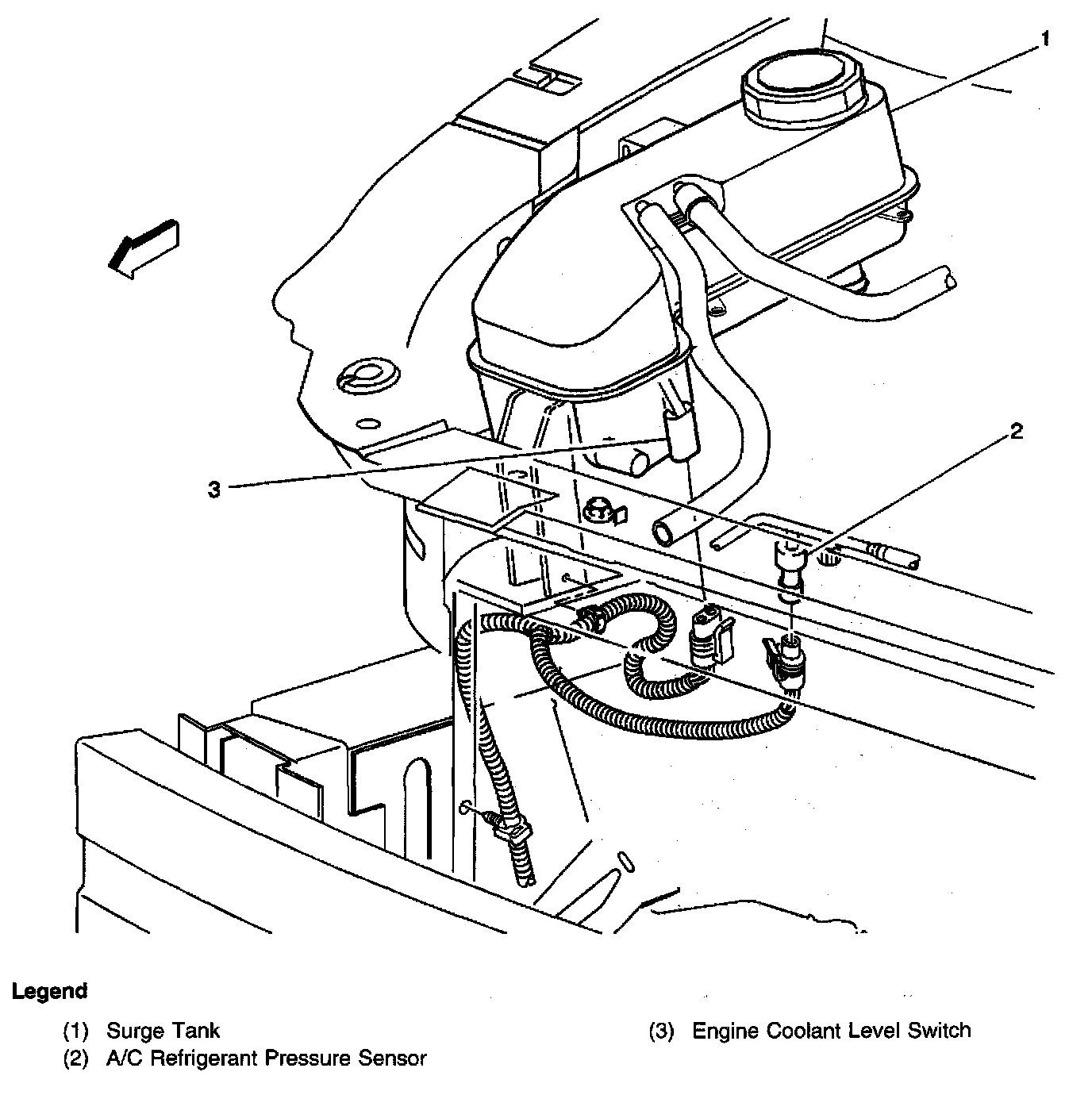 1

2

3

Legend

(1) Surge Tank
(2) A/C Refrigerant Pressure Sensor

(3) Engine Coolant Level Switch