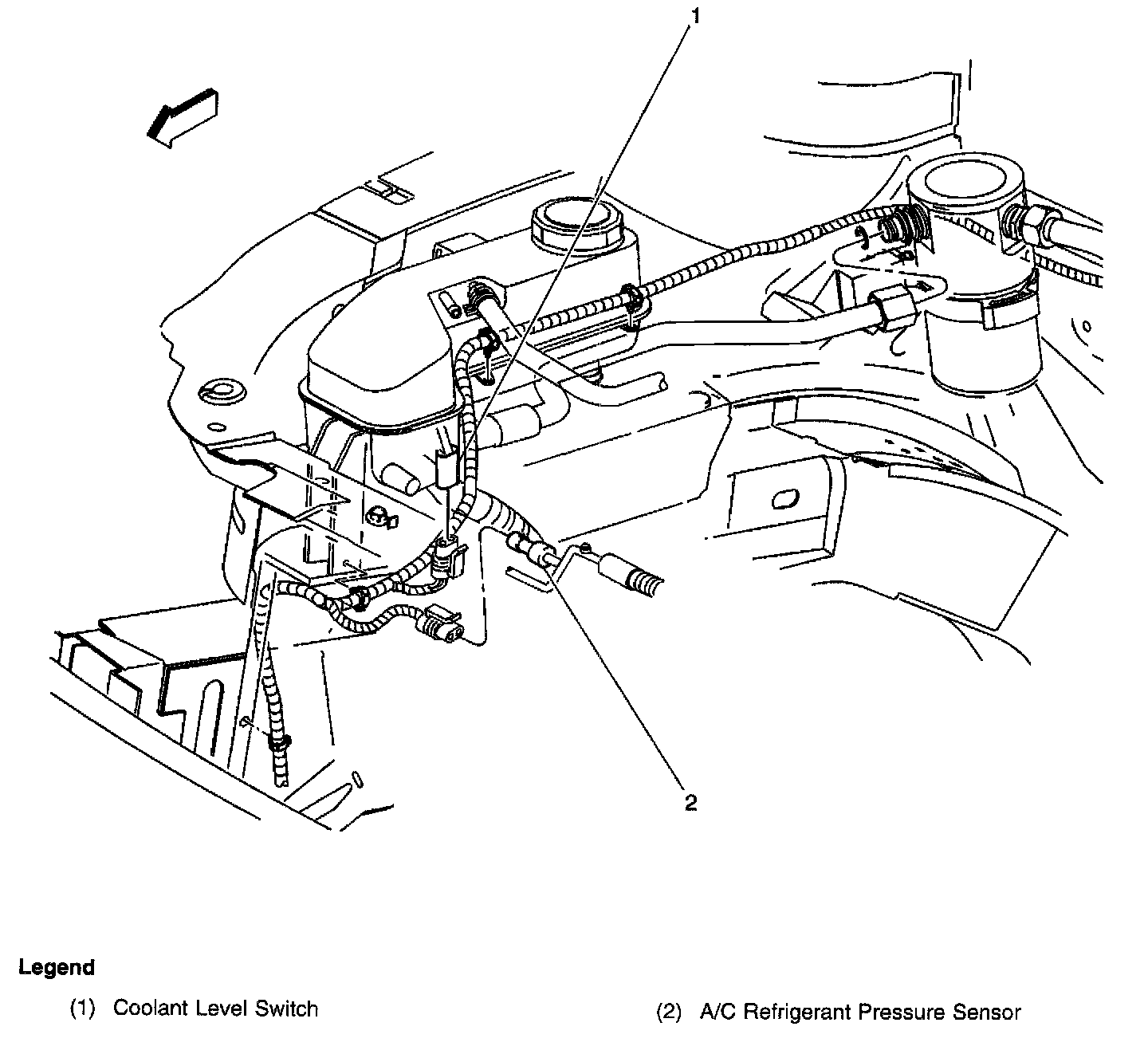 1

2

Legend

(1) Coolant Level Switch

(2) A/C Refrigerant Pressure Sensor