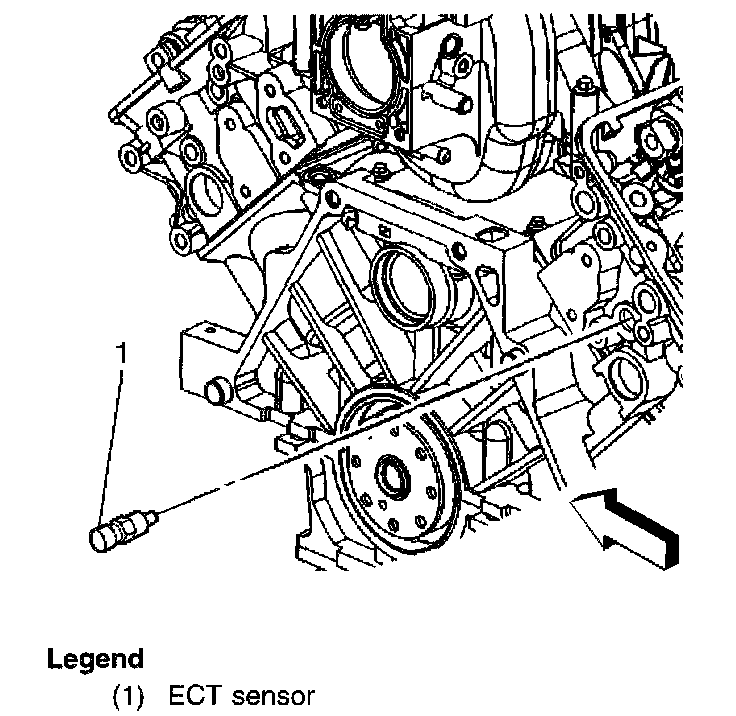 1

Legend
(1) ECT sensor